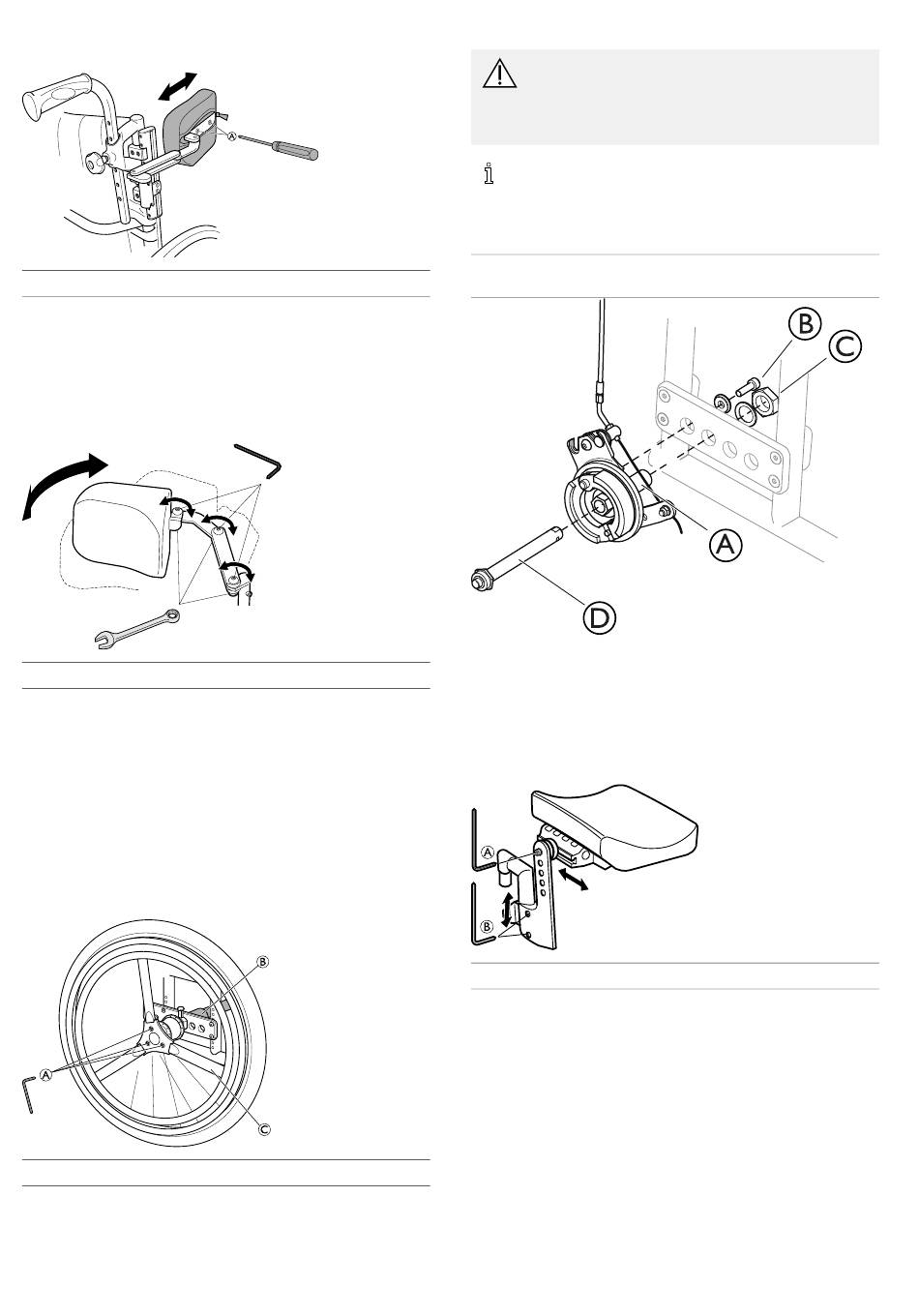 A

B

C

A

D

A

B

B

A

C