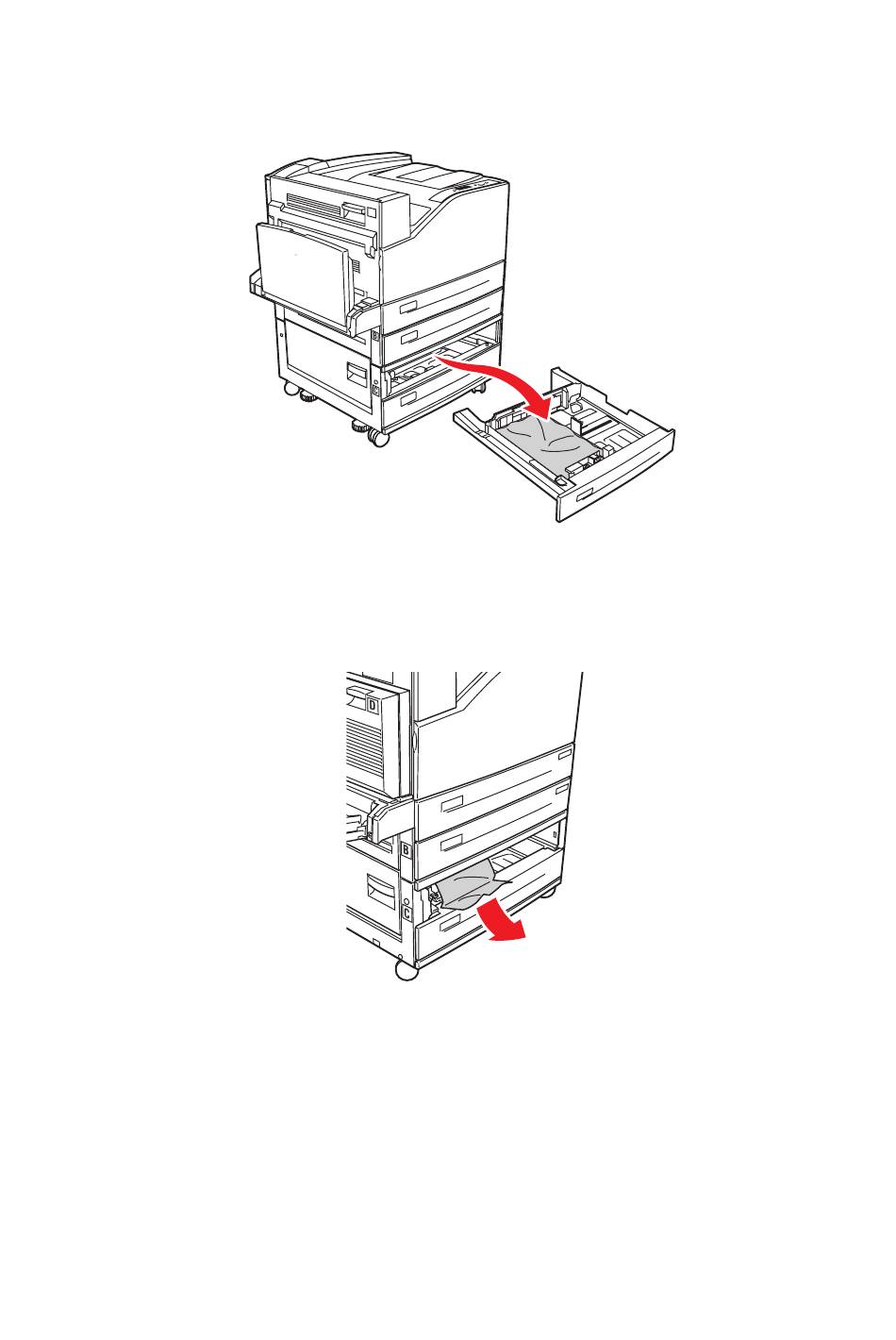 D

B

C