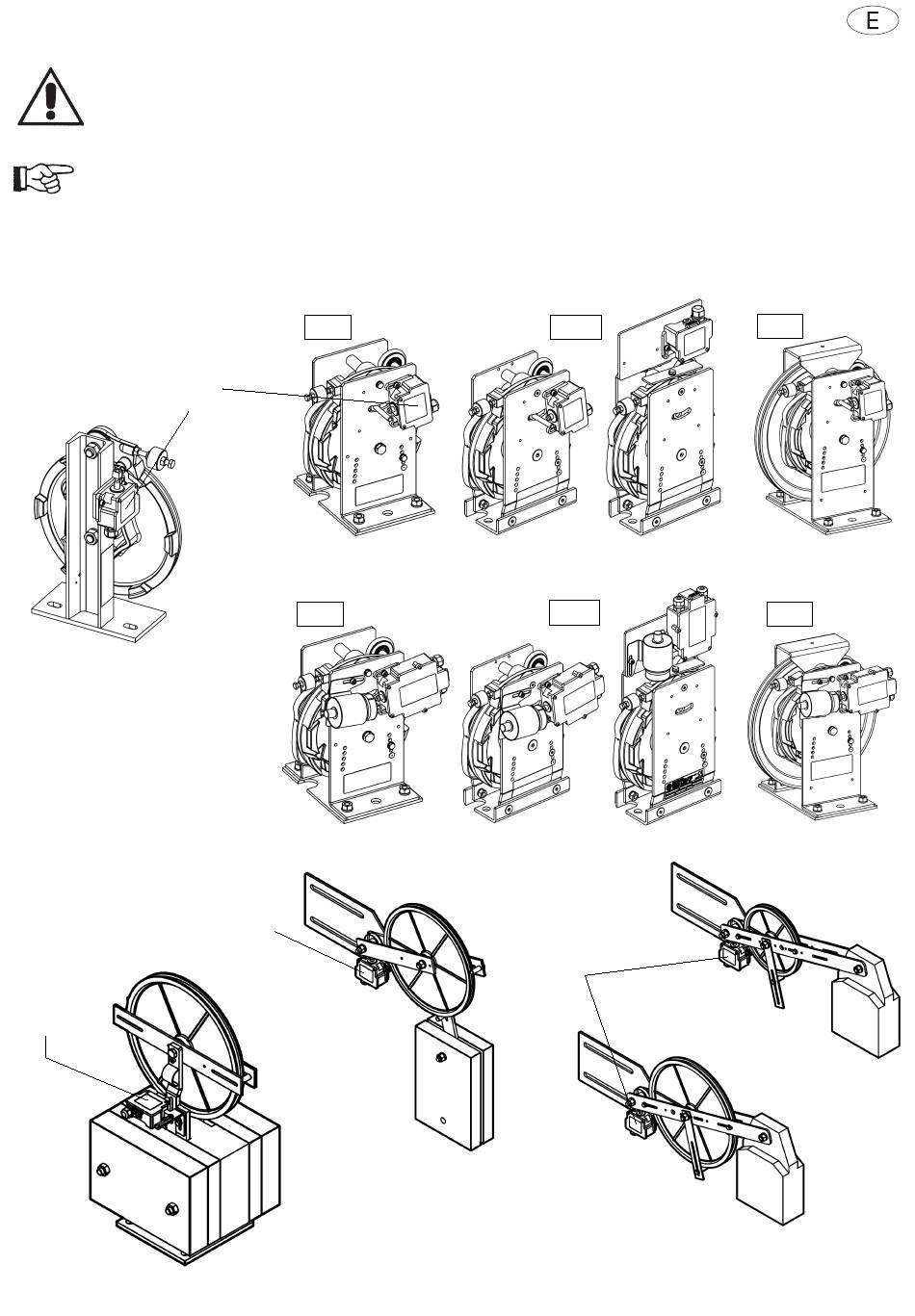 E