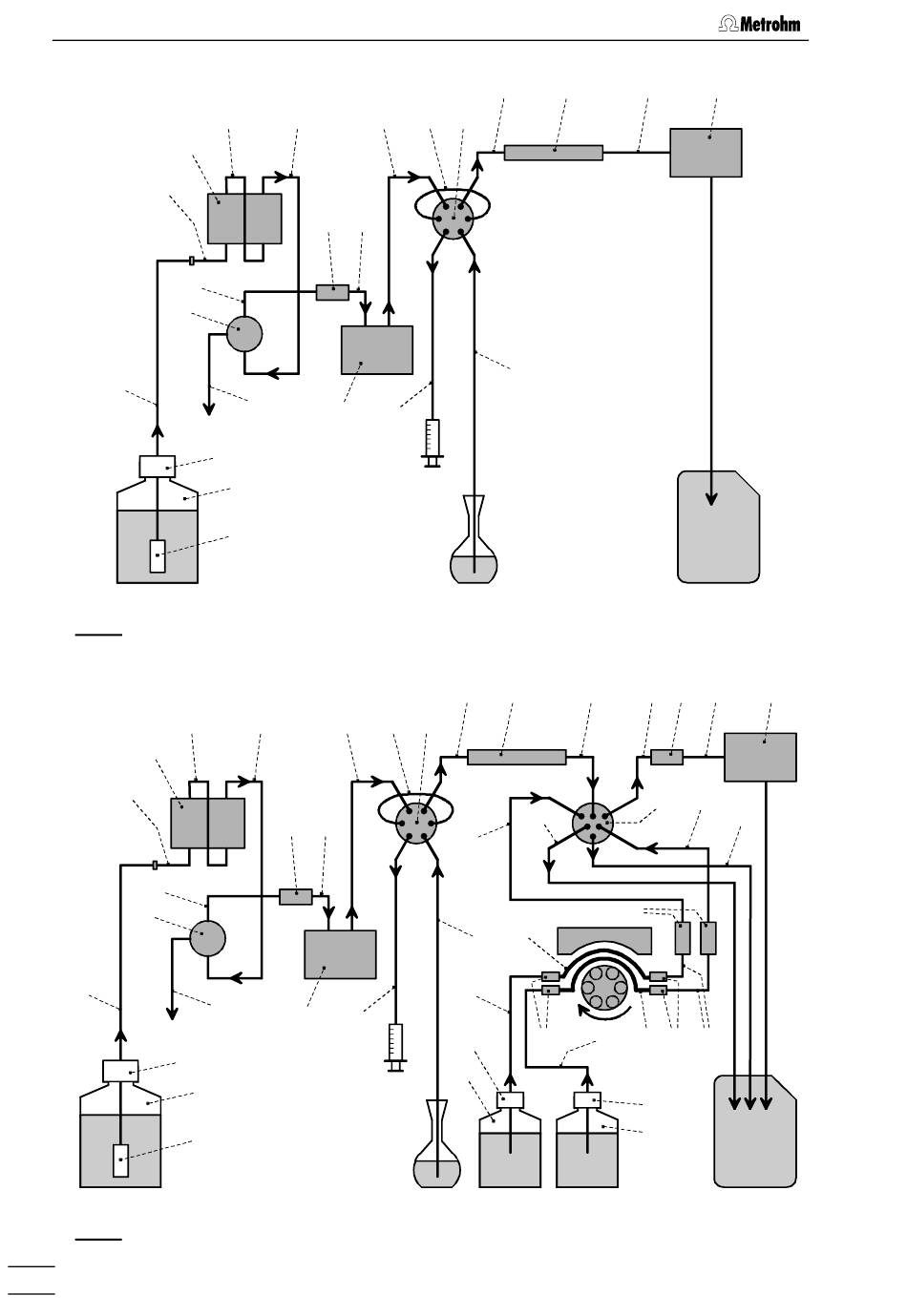 Metrohm