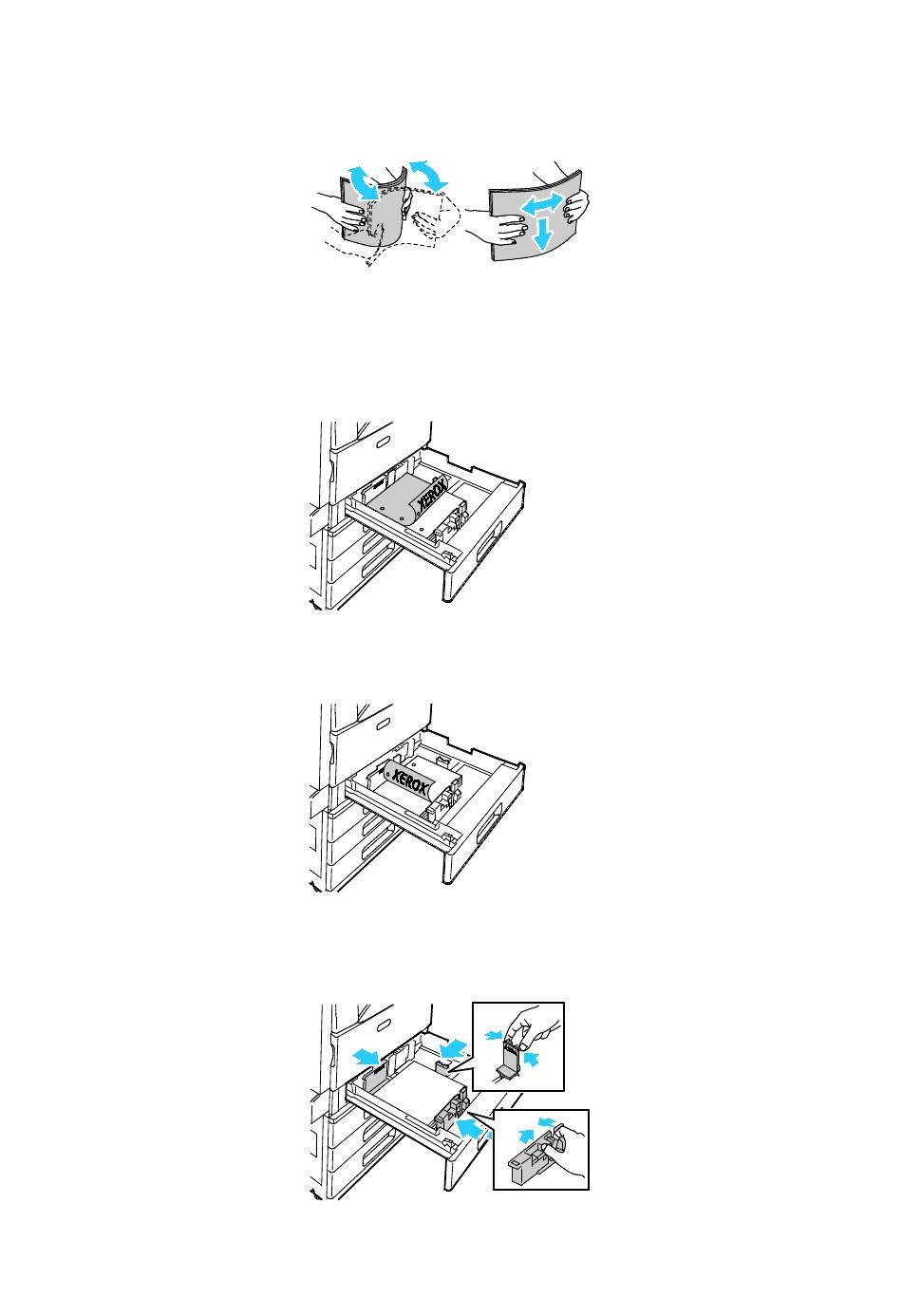 XEROX

XEROX