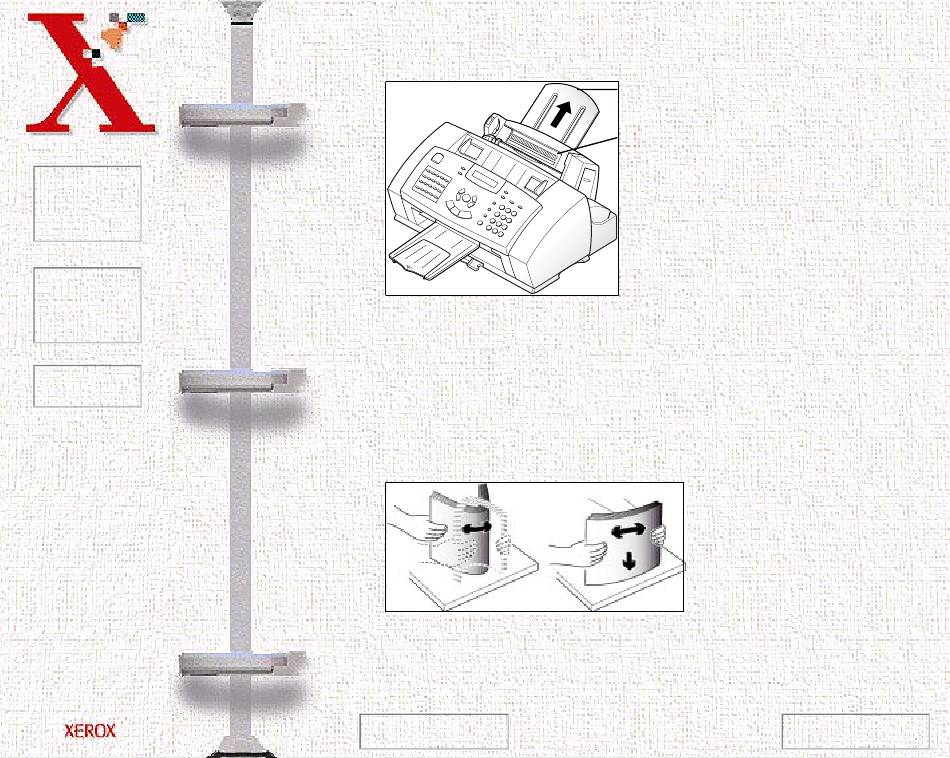 XEROX