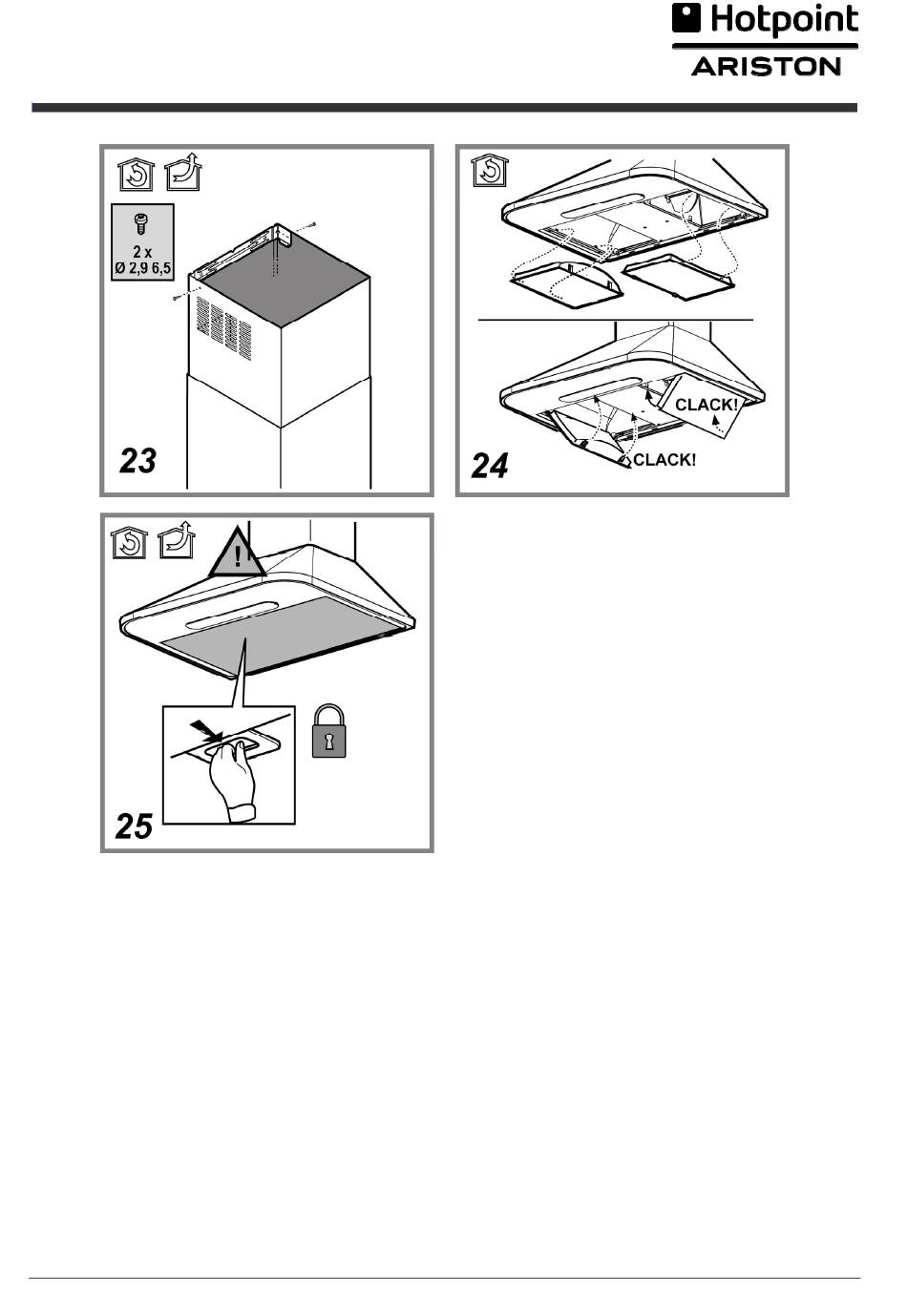 Hotpoint
ARISTON

2 x
Ø 2,9 6,5

23

CLACK!

CLACK!

24

!

25