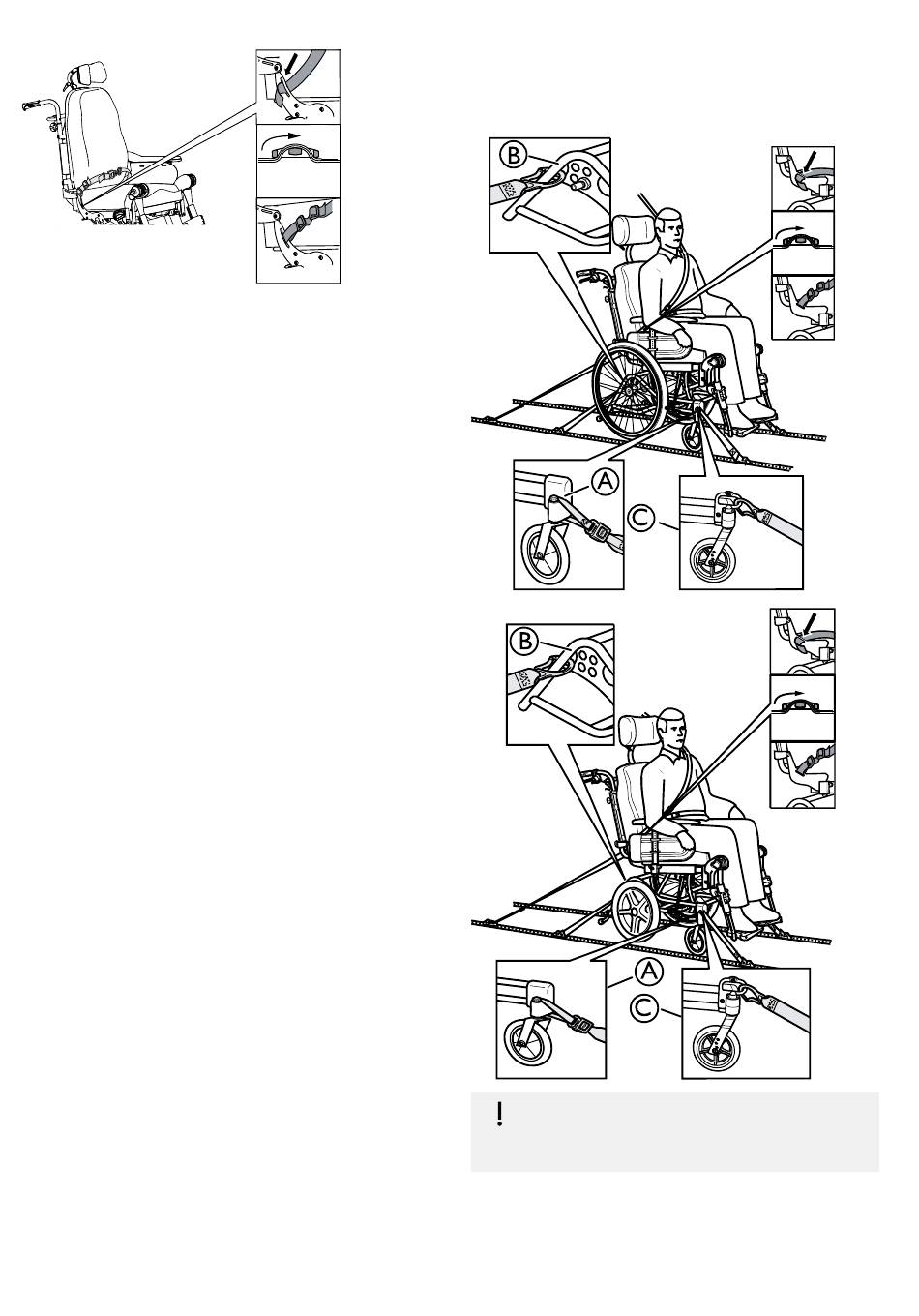 B

A

C

B

A

C

!