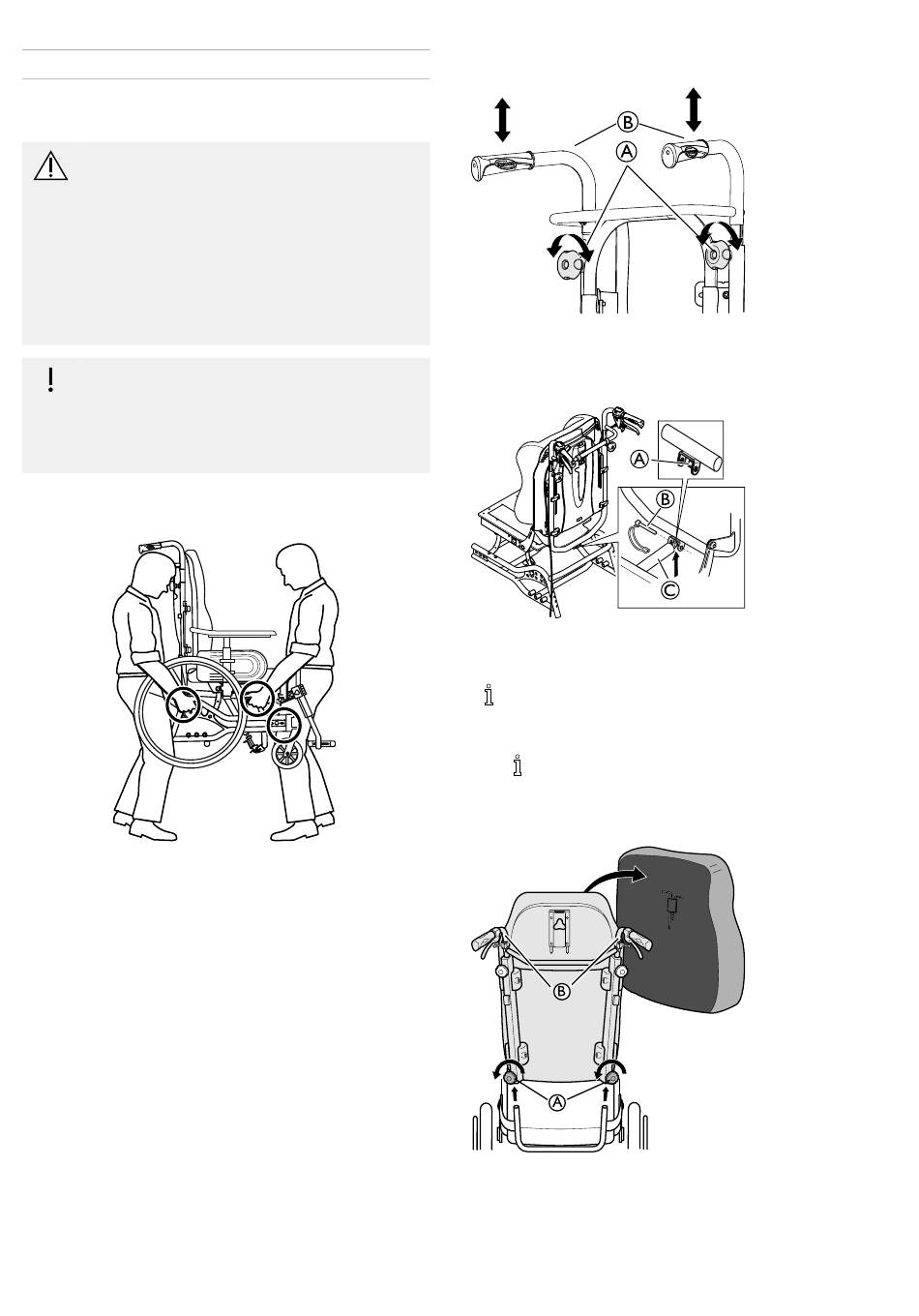 B
A
A
B
C
B
A