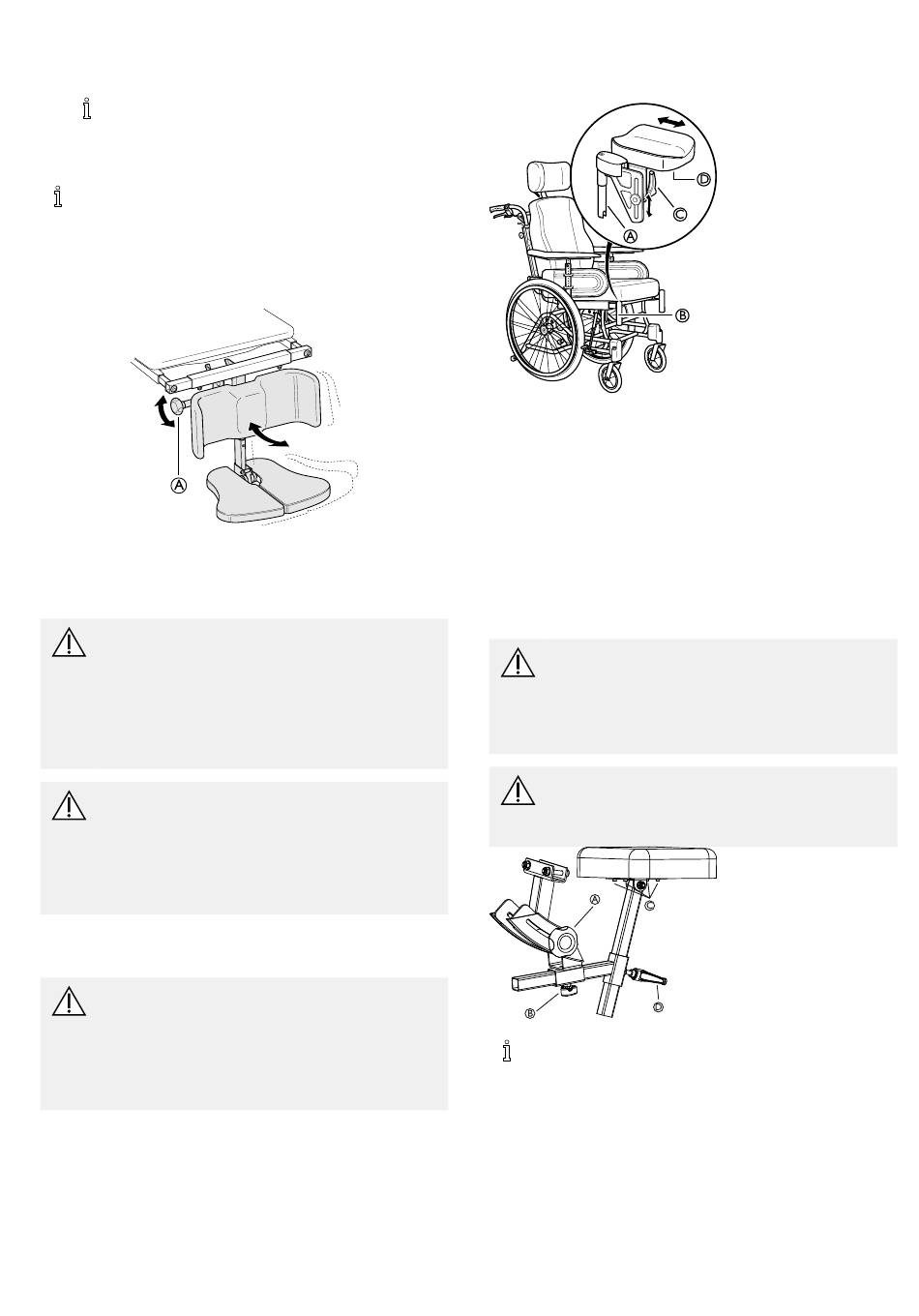 A

A
B
C
D

A
B
C
D