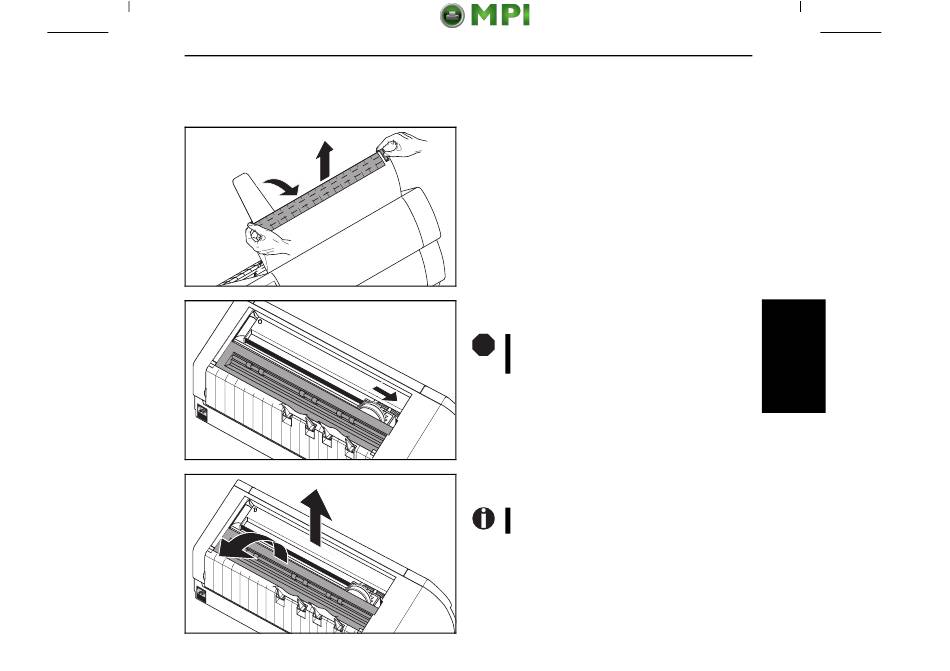 MPI