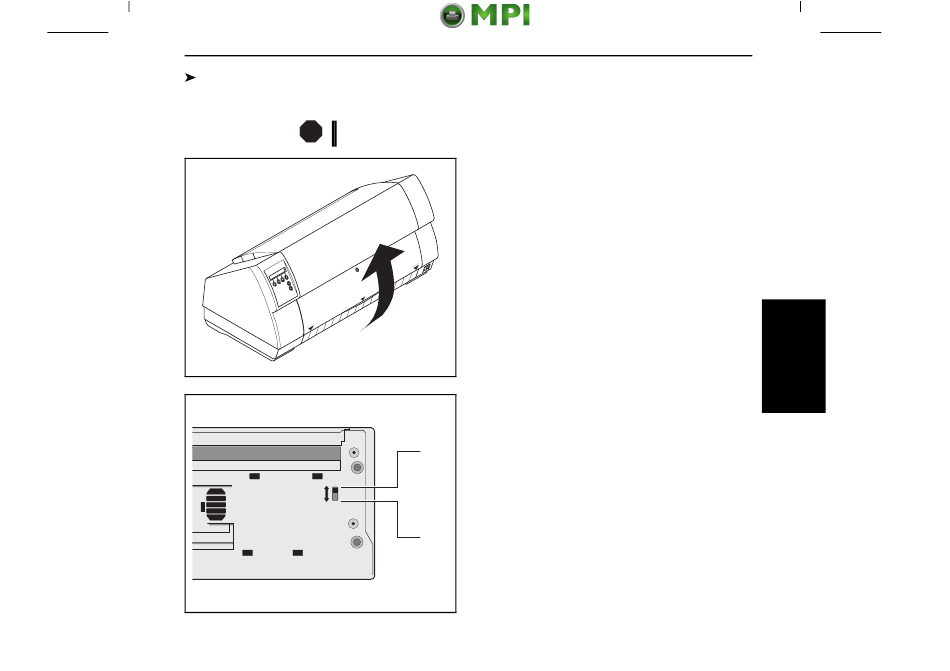 MPI