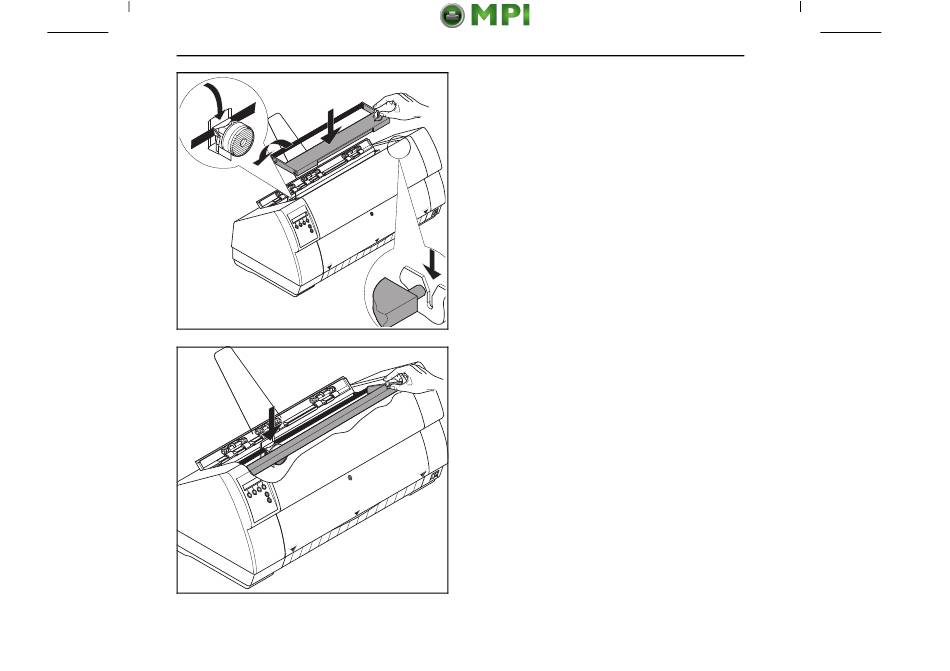 MPI