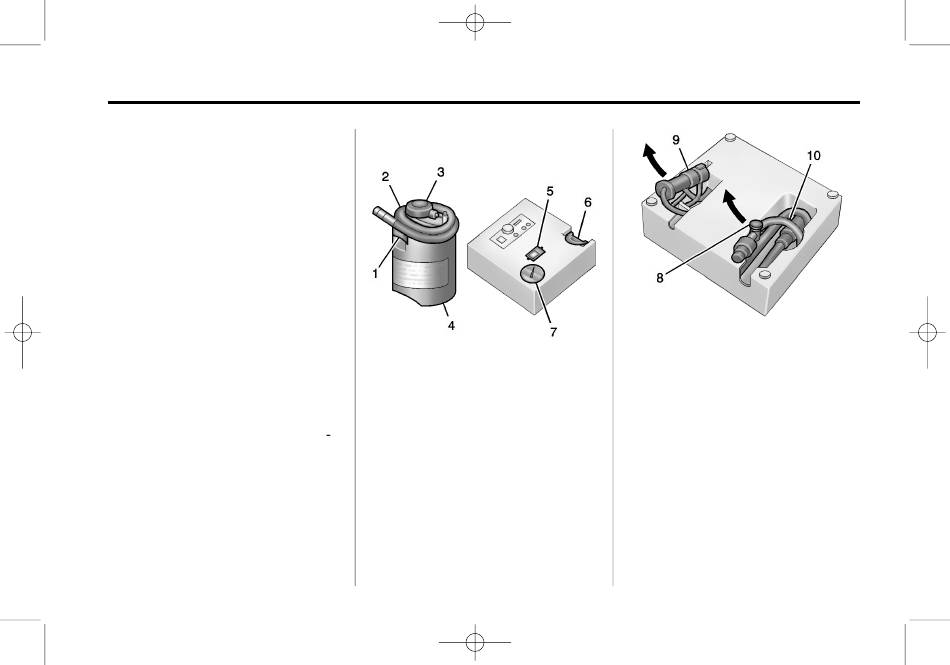 2
3
1
4
5
6
7
9
10
8
-