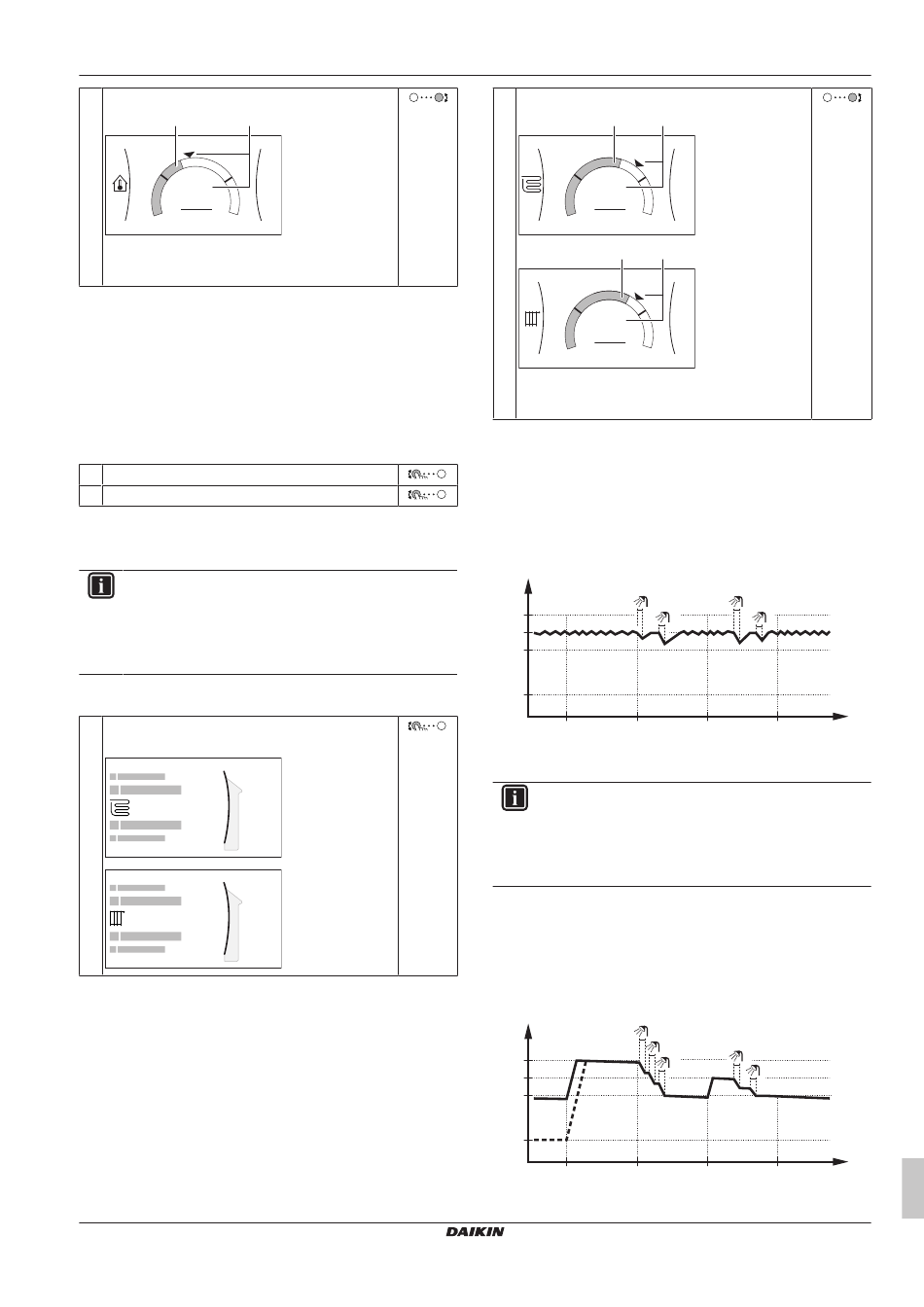 DAIKIN