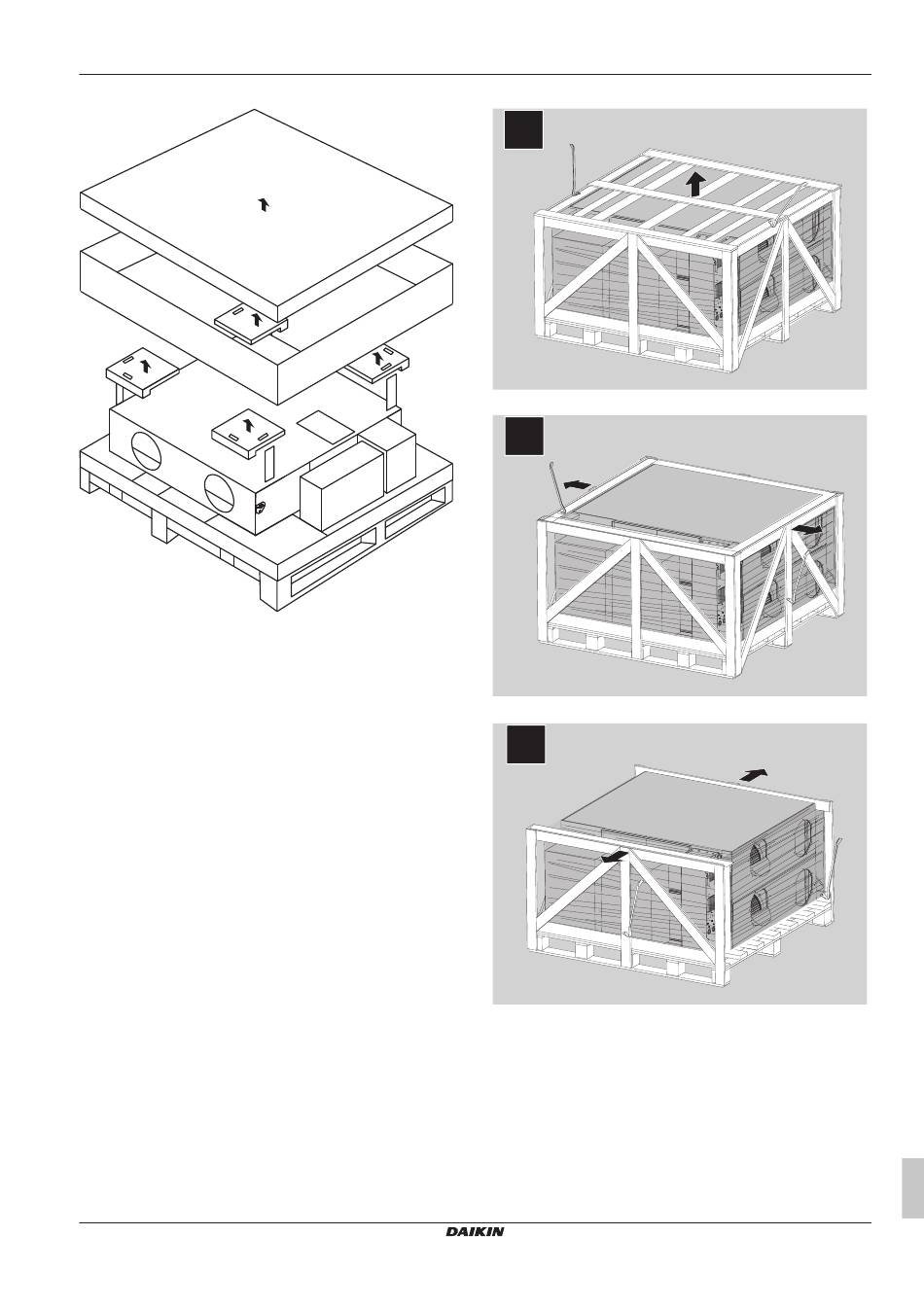 DAIKIN