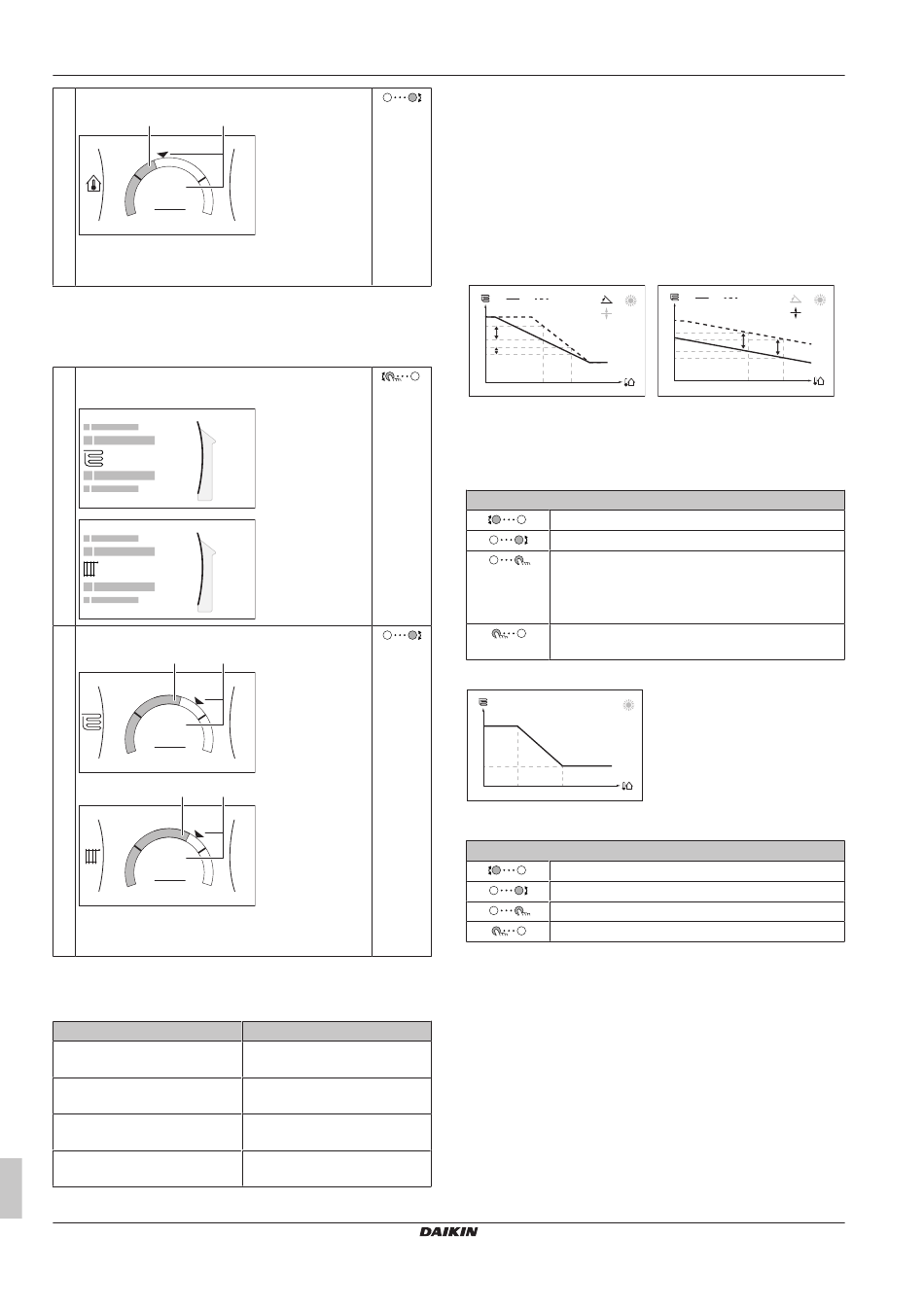 DAIKIN