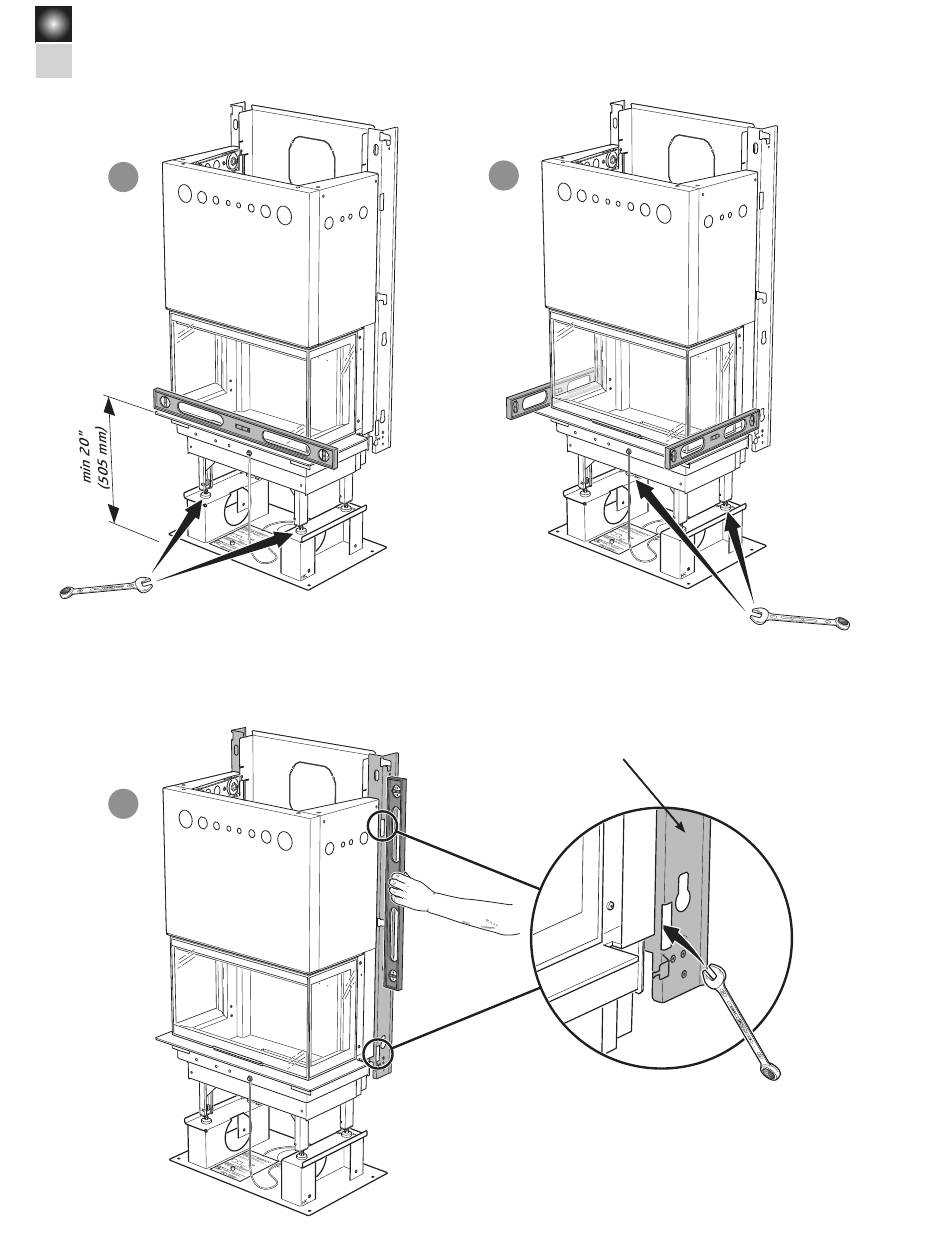 min 20"
(505 mm)