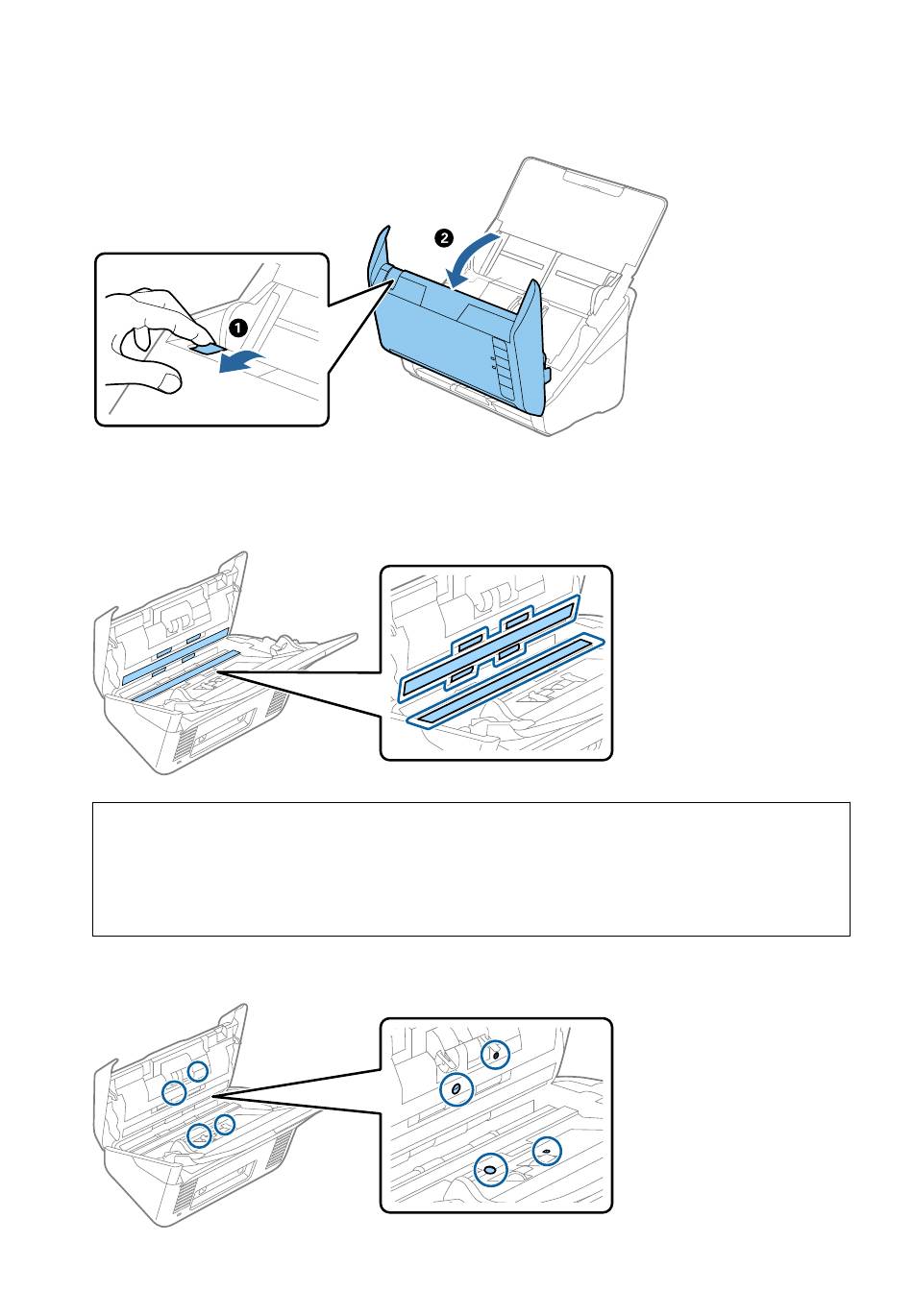 ❶
❷