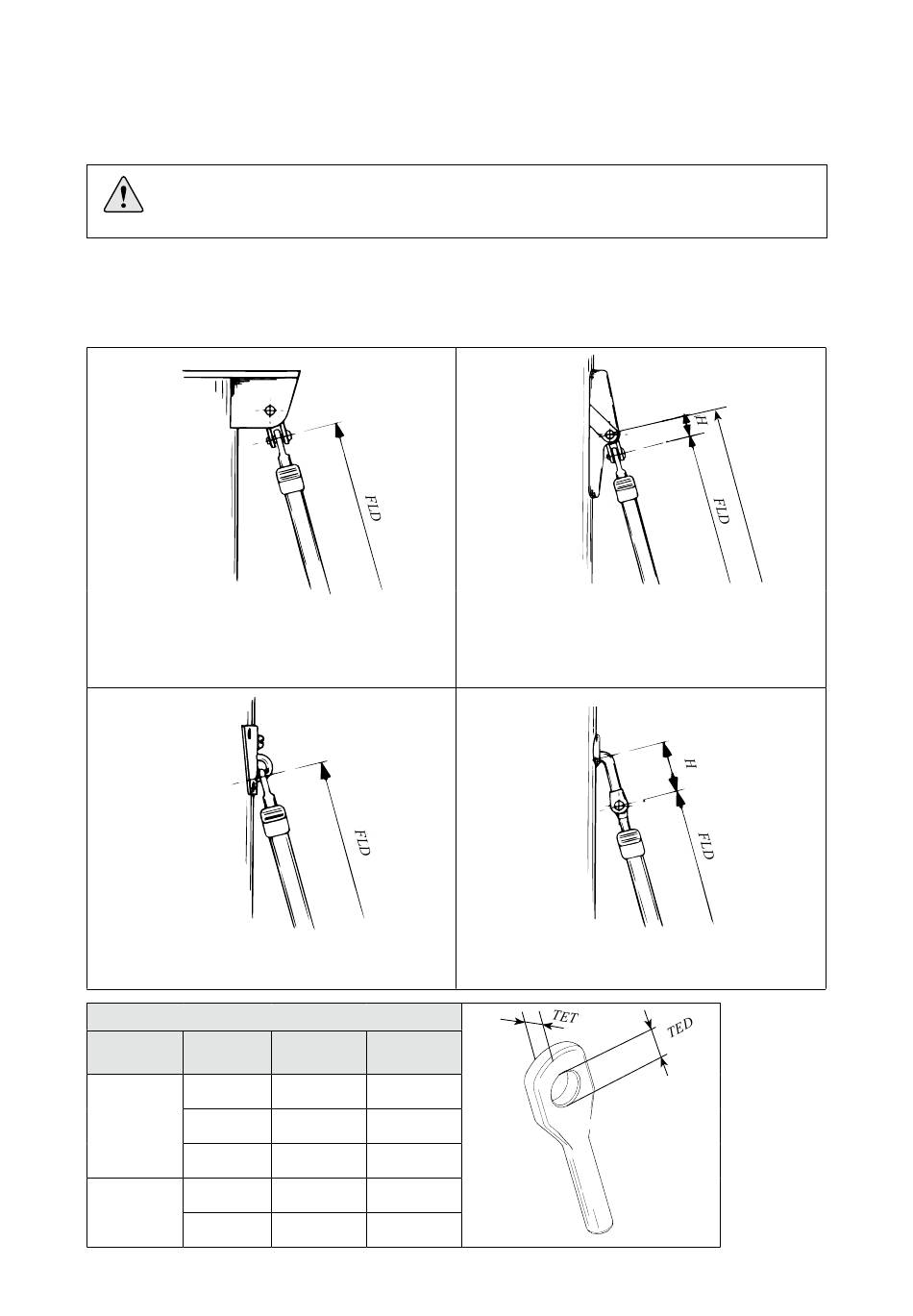 FLD

H

FLD

FLD

H

FLD

TET

TED