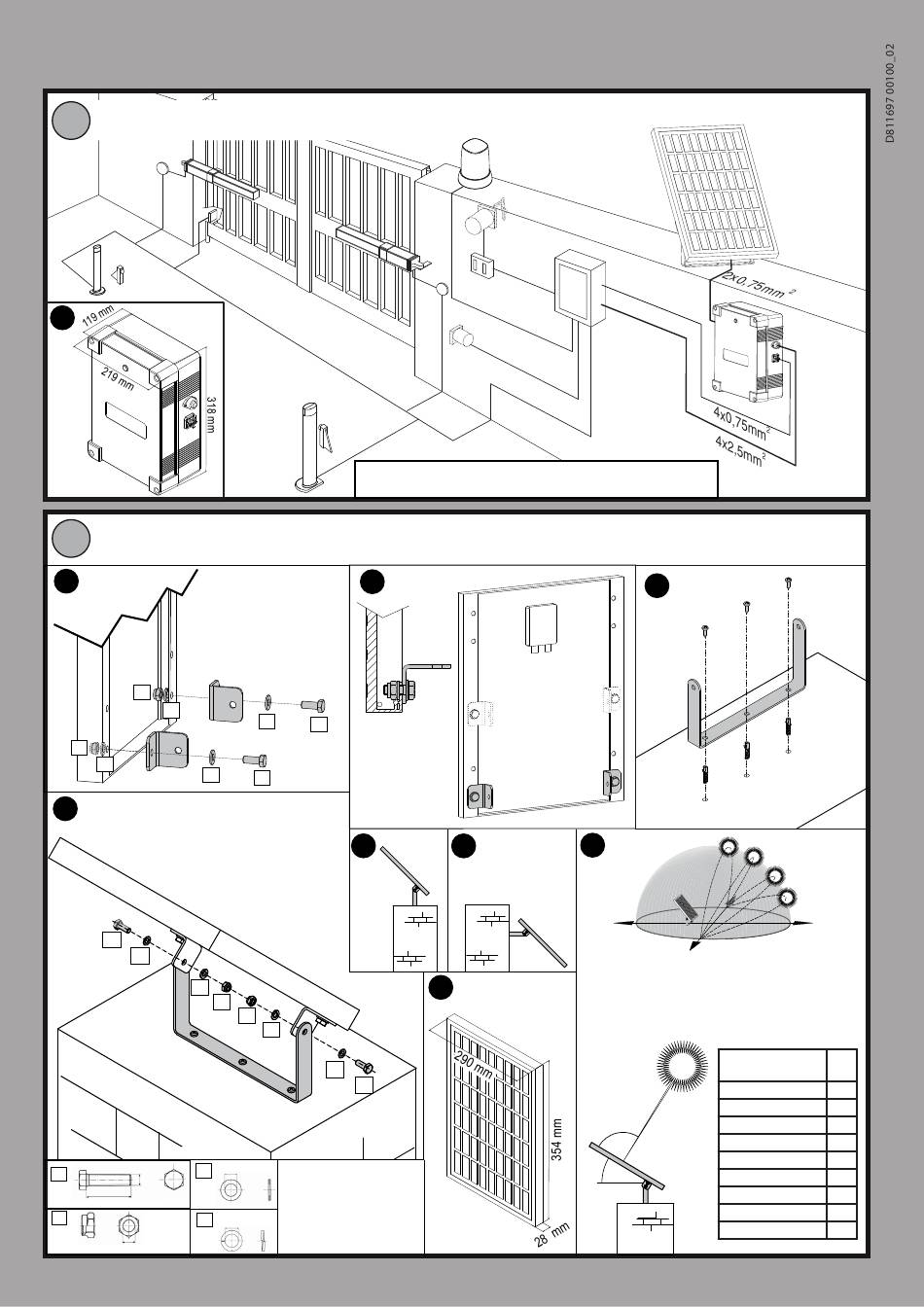 D811697 00100_02

119 mm
219 mm
318 mm

2x0,75mm $^2$

4x0,75mm$^2$
4x2,5mm$^2$

290 mm
354 mm
28 mm