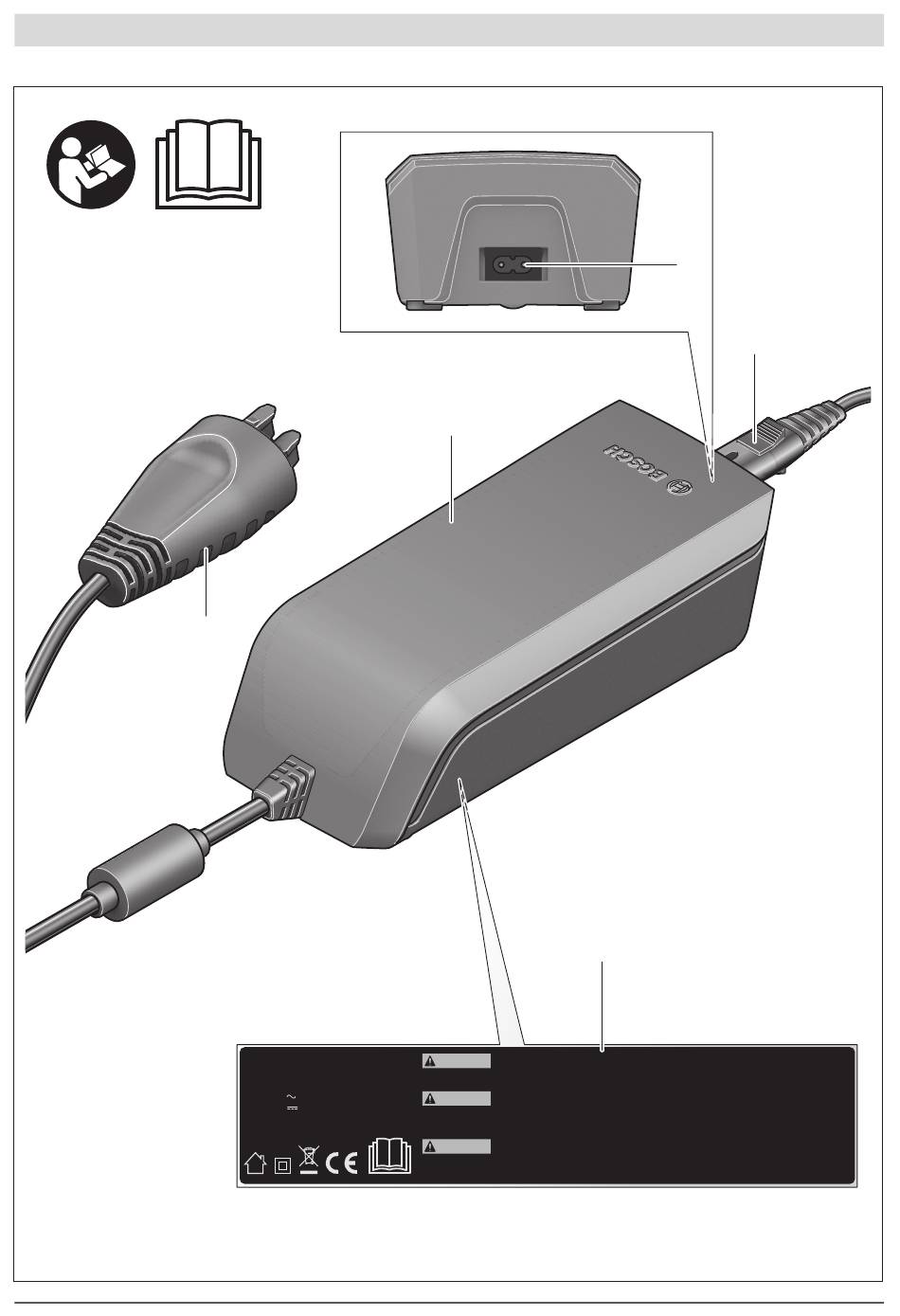 BOSCH

CE