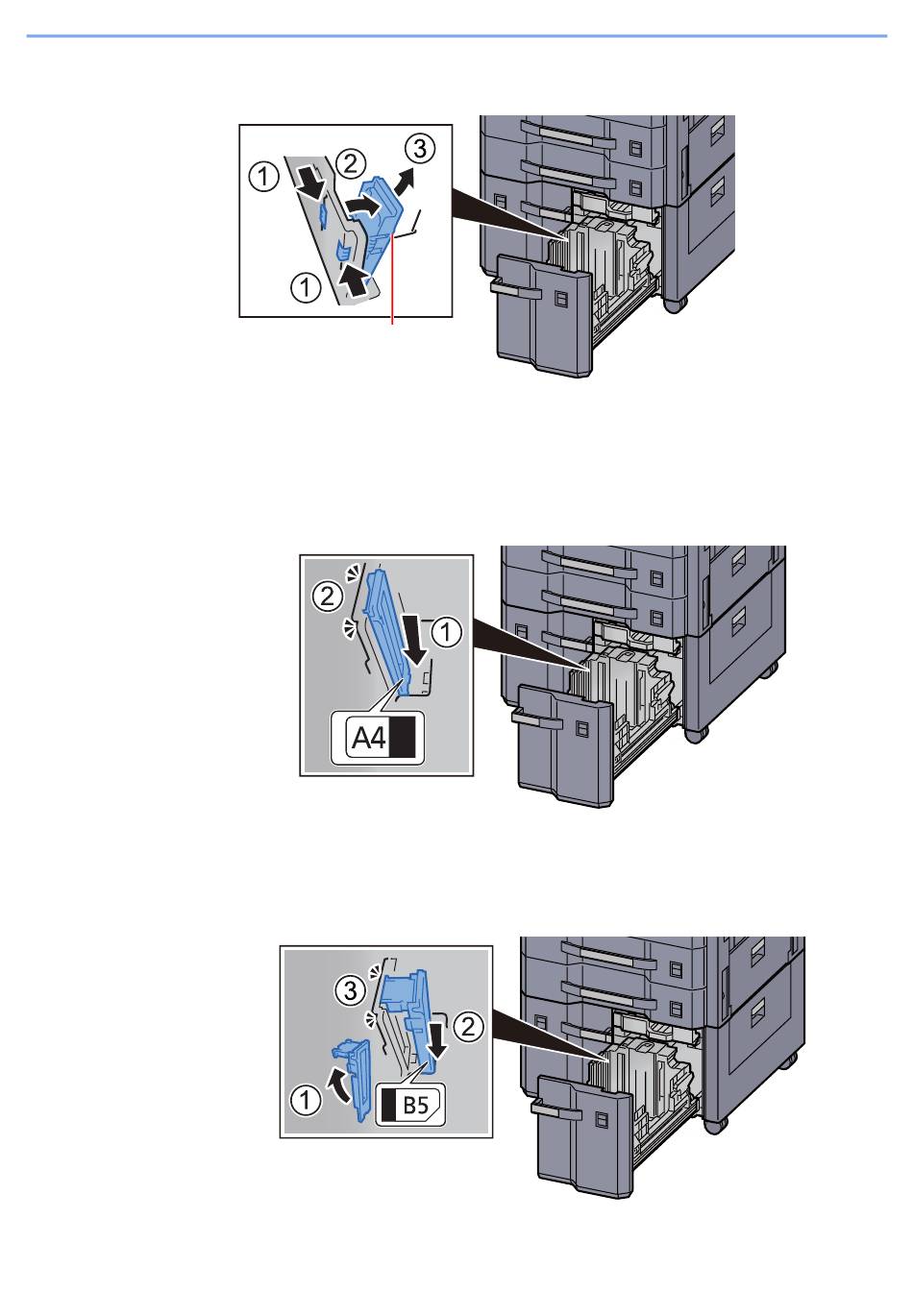 1
2
3
1

2
1
A4

3
2
1
B5