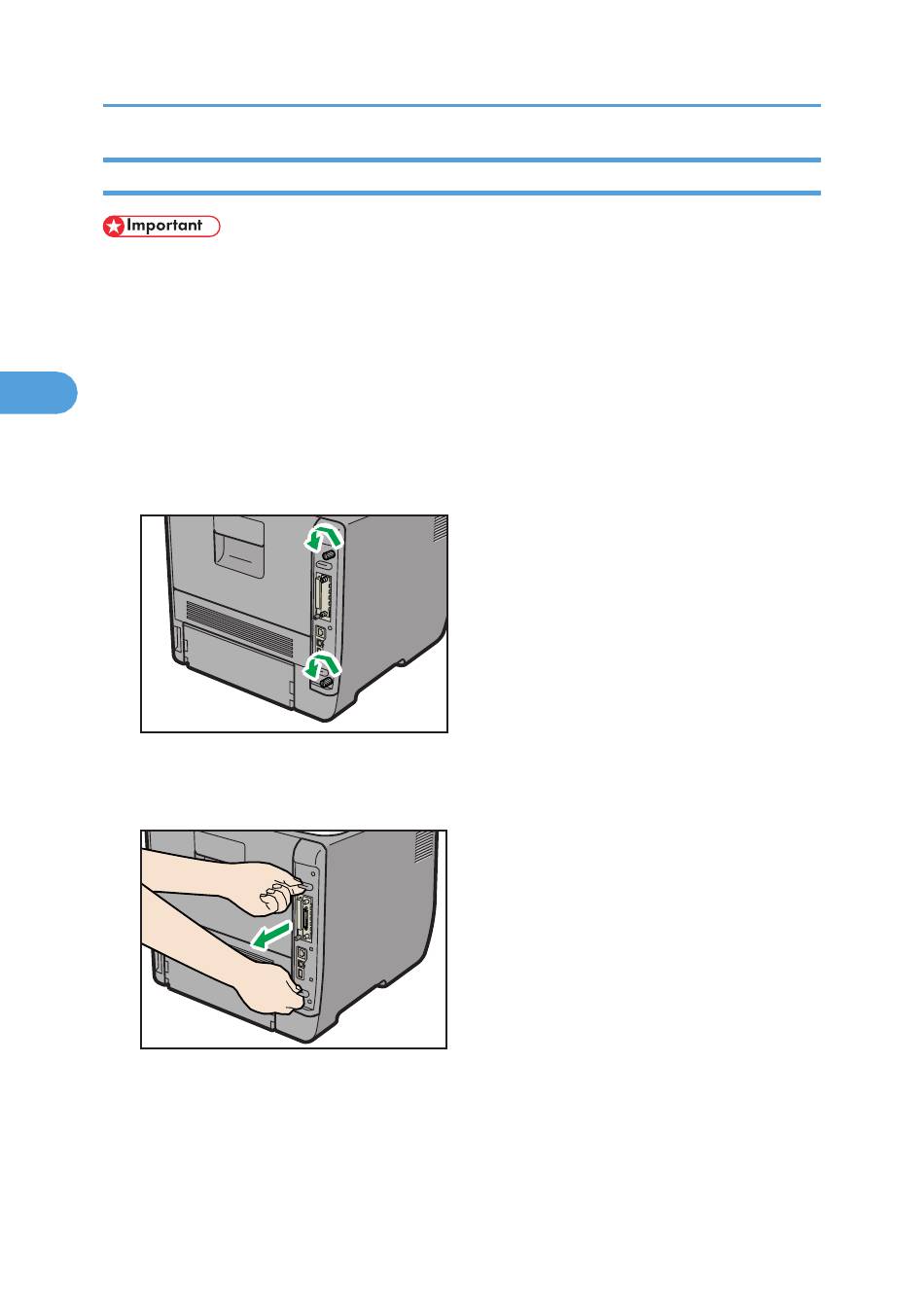 Important