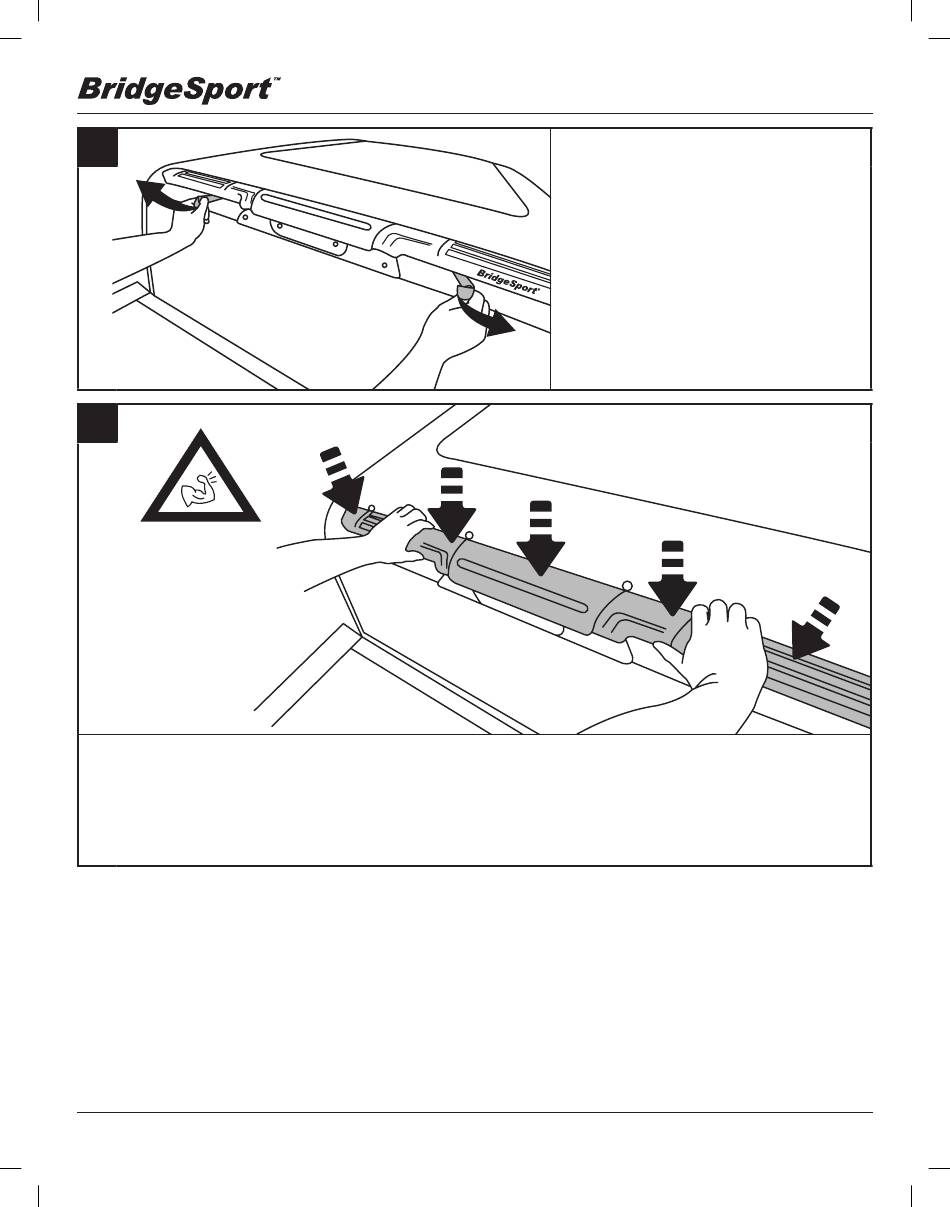 BridgeSport™

BridgeSport