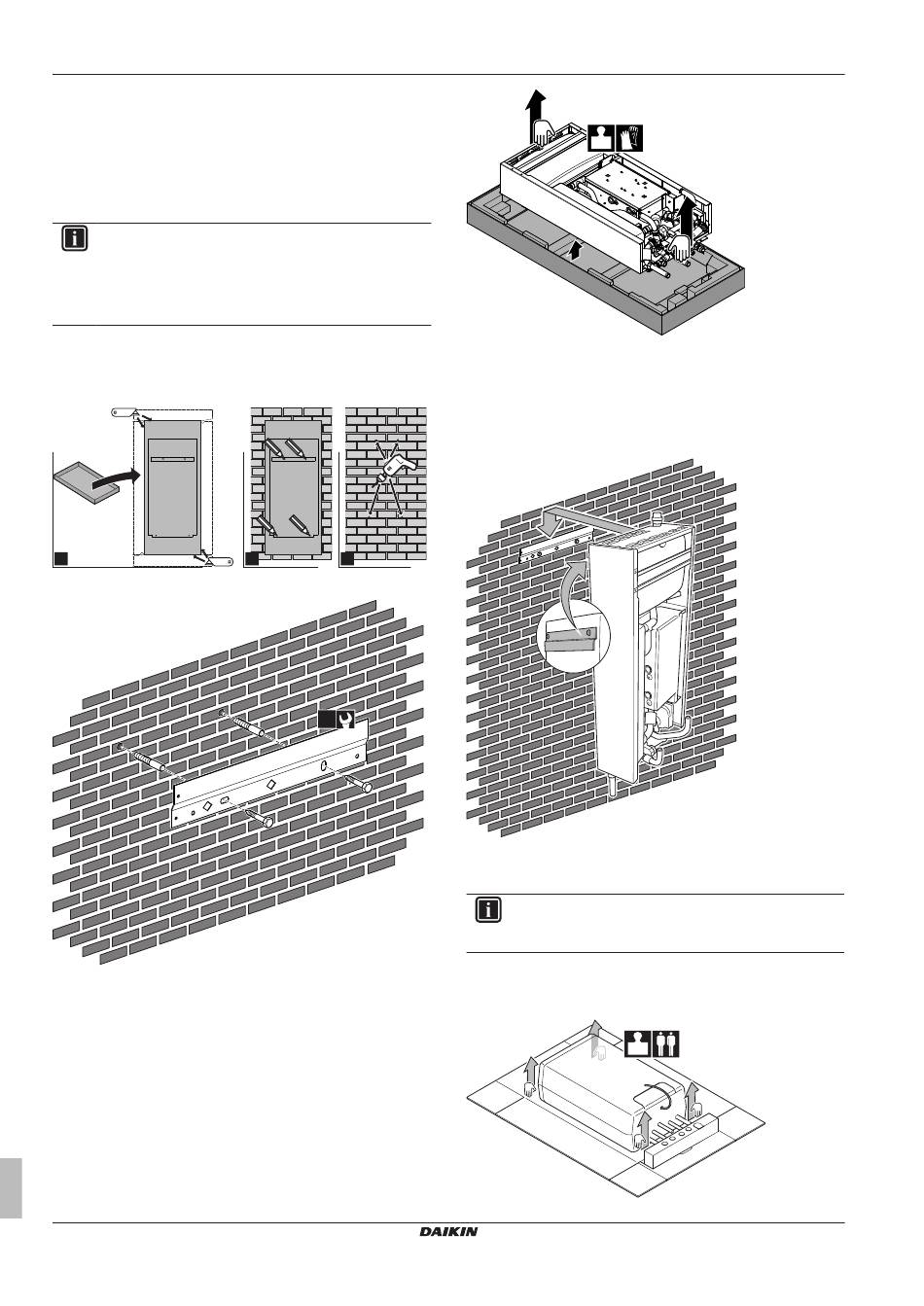 DAIKIN