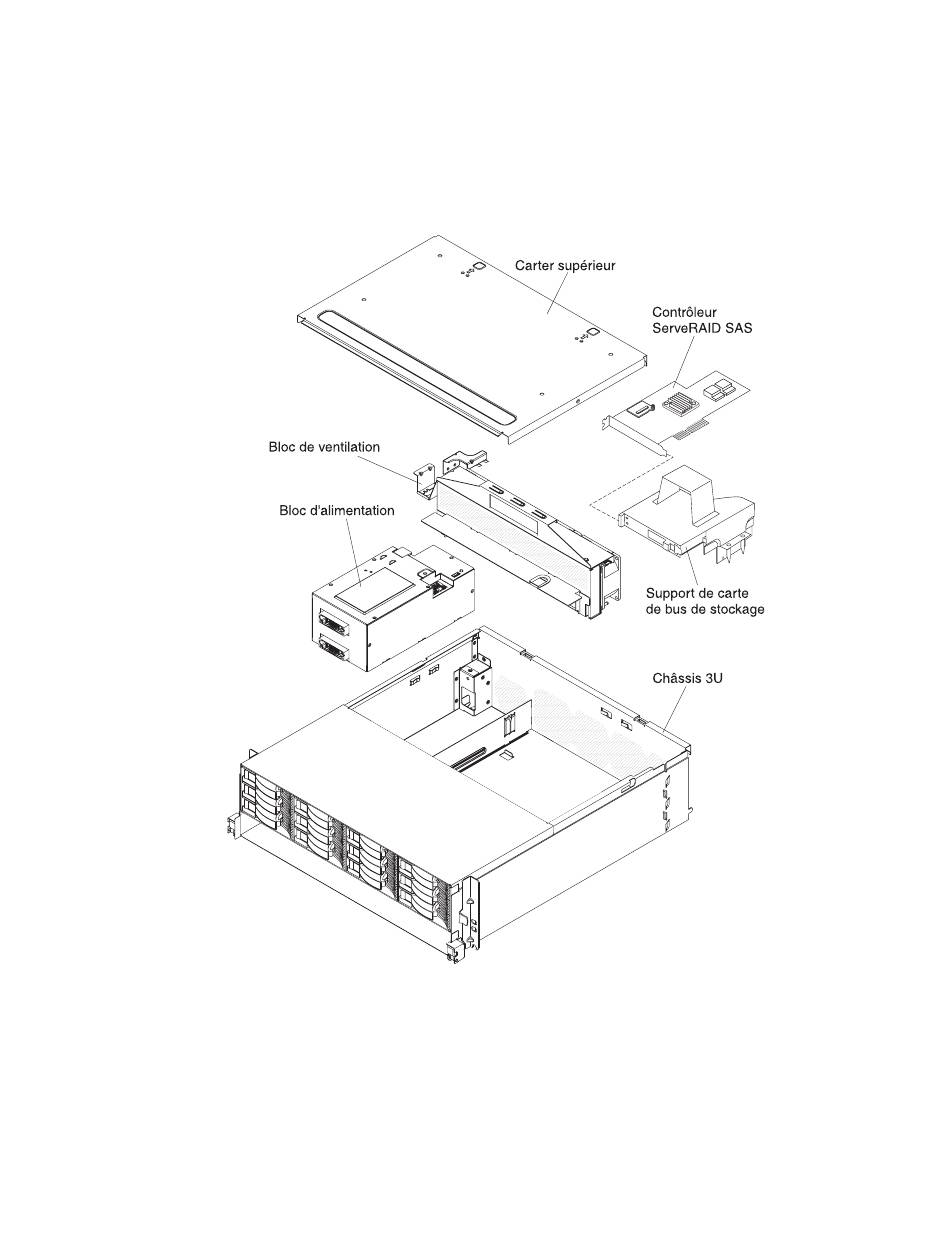 Carter supérieur

Contrôleur
ServeRAID SAS

Bloc de ventilation

Bloc d'alimentation

Support de carte
de bus de stockage

Châssis 3U