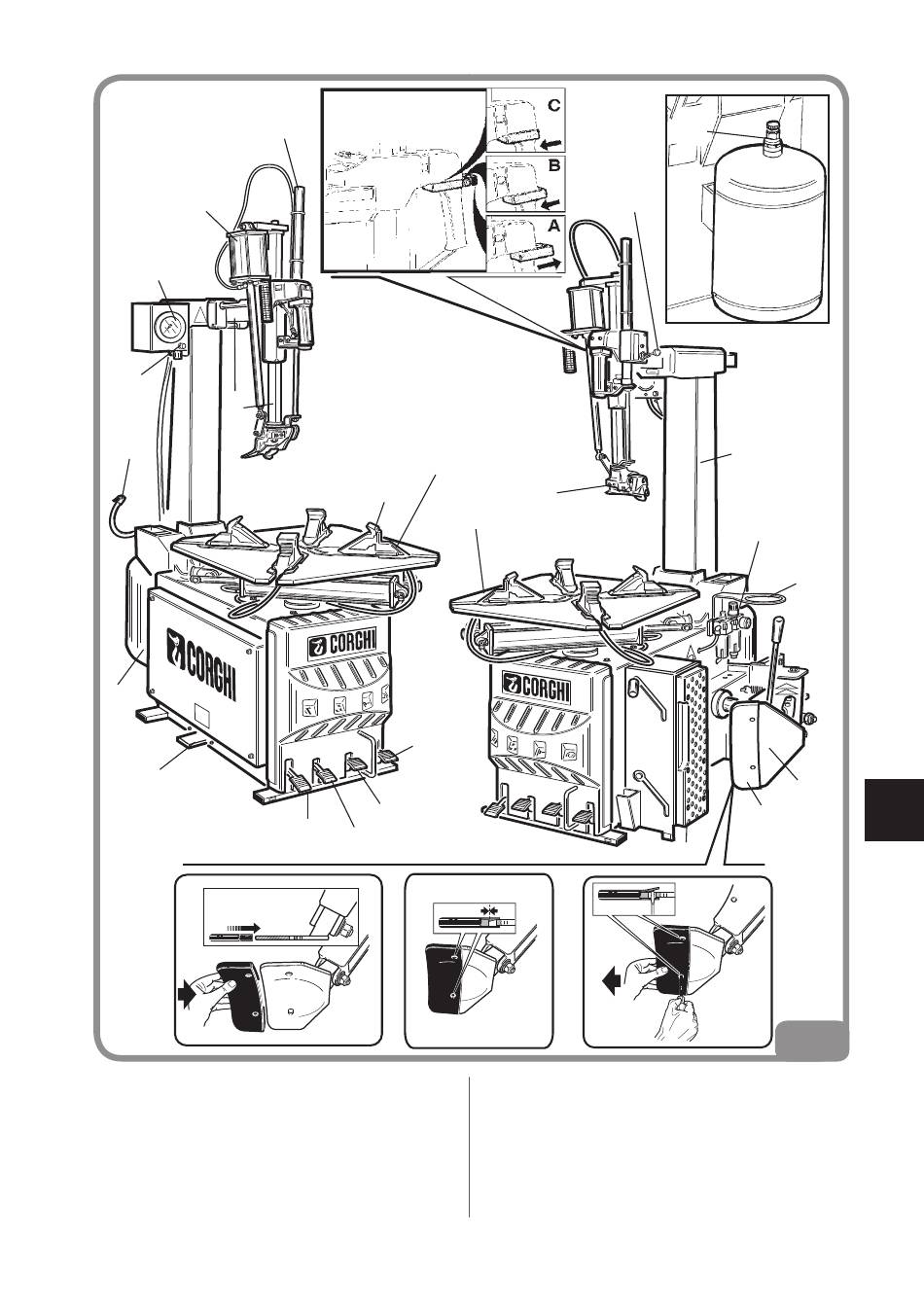 C

B

A

CORGHI

CORGHI

CORGHI