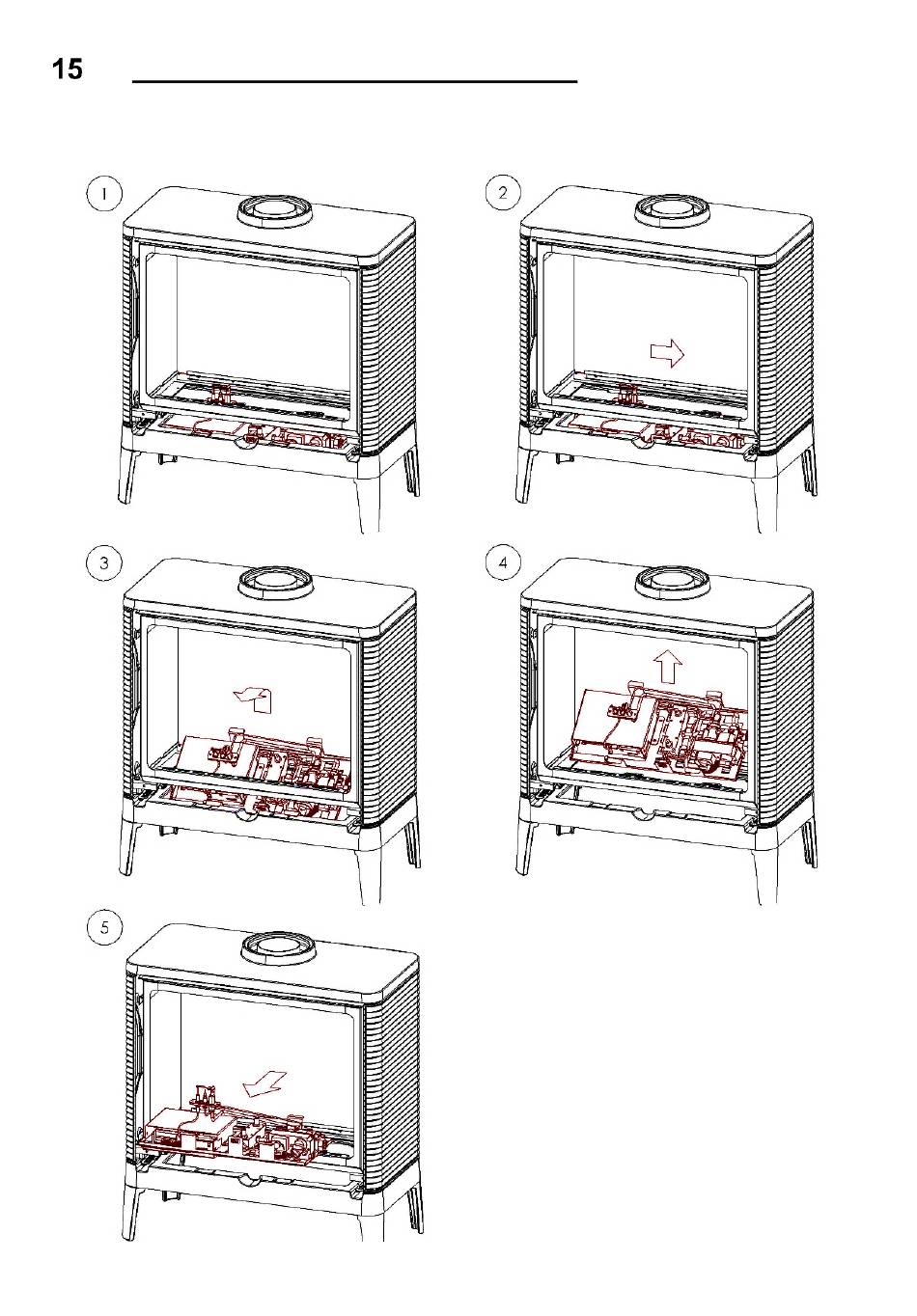 15

1

2

3

4

5