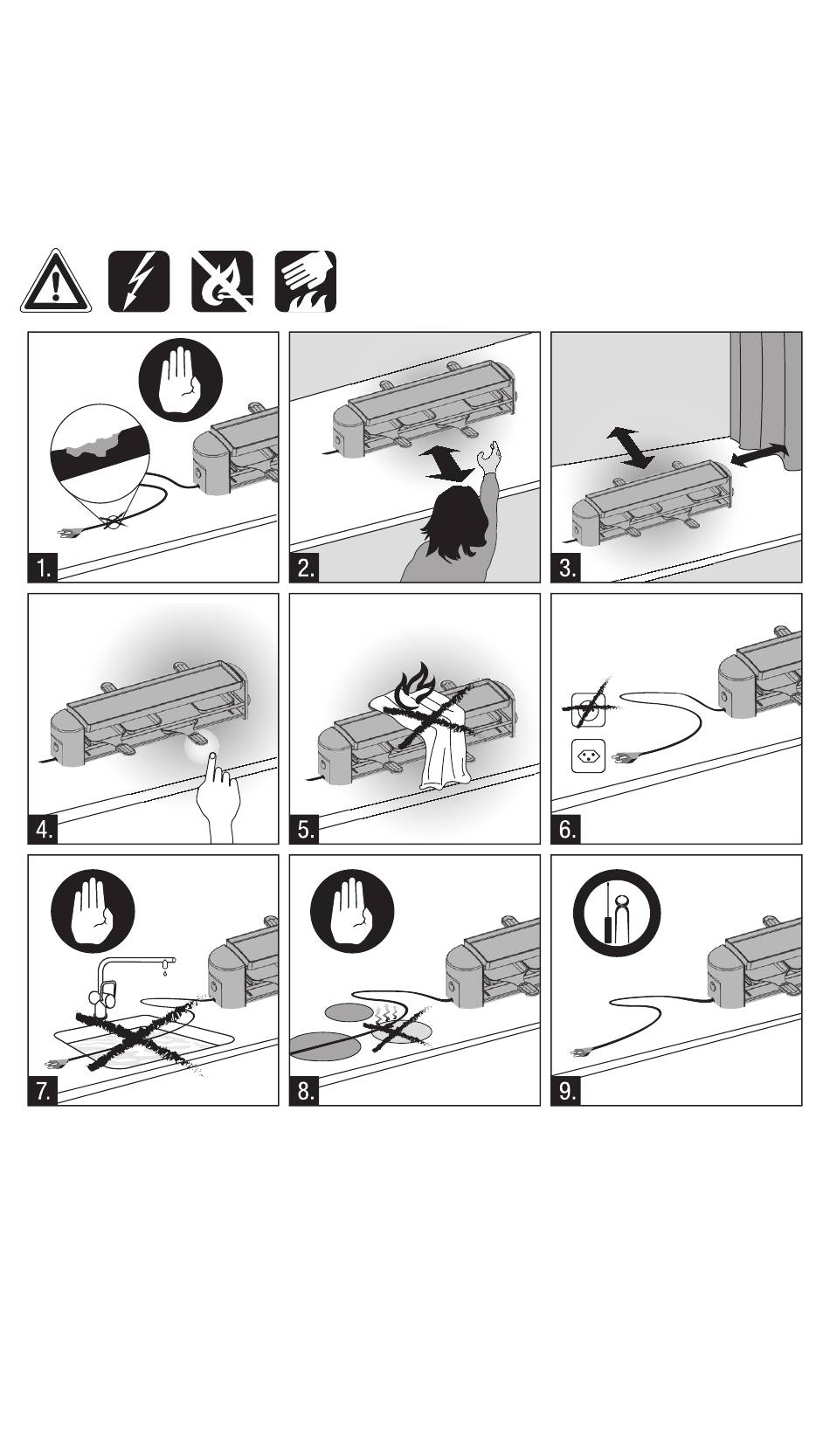 1.

2.

3.

4.

5.

6.

7.

8.

9.