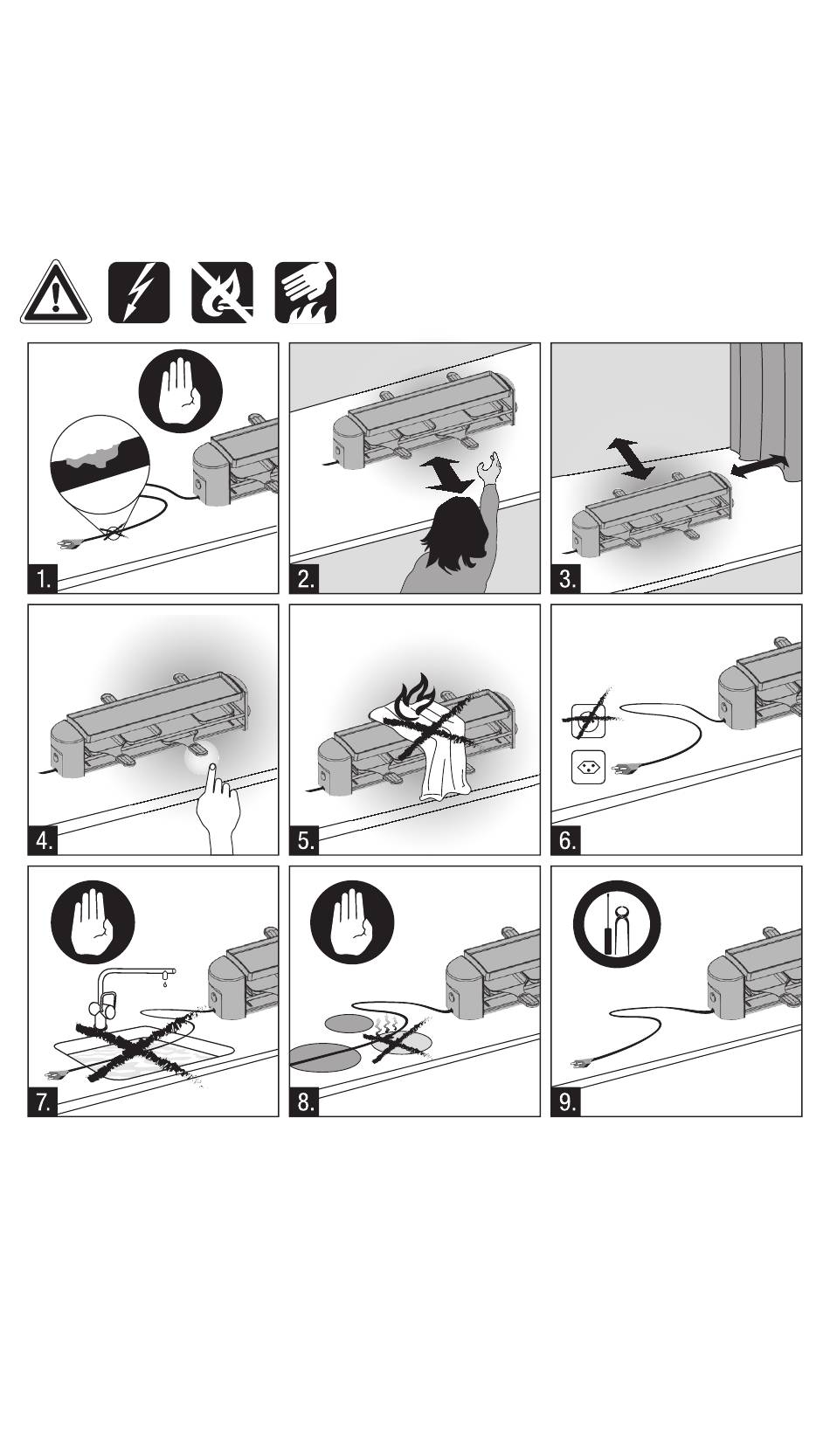 1.

2.

3.

4.

5.

6.

7.

8.

9.