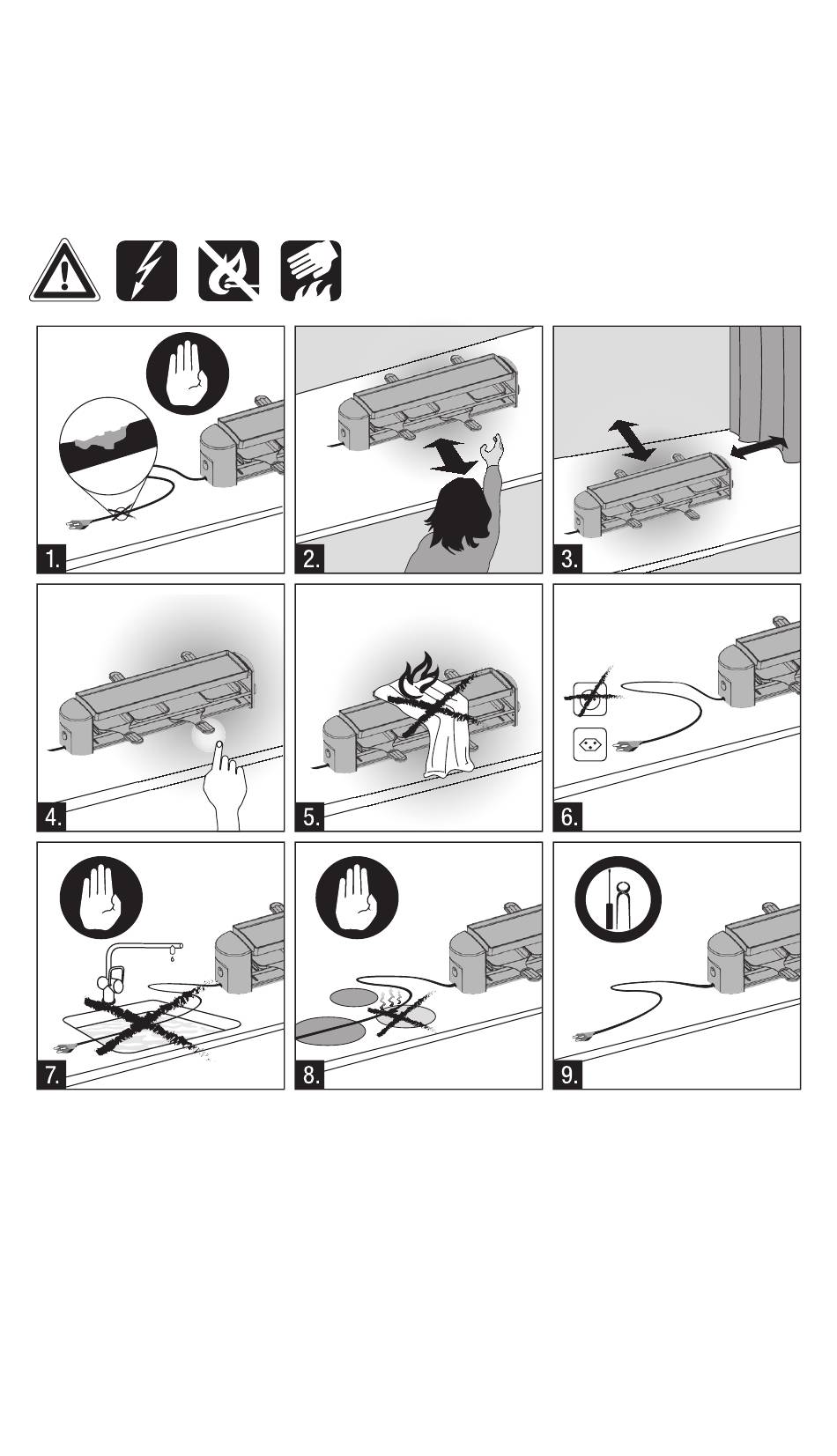 1.

2.

3.

4.

5.

6.

7.

8.

9.