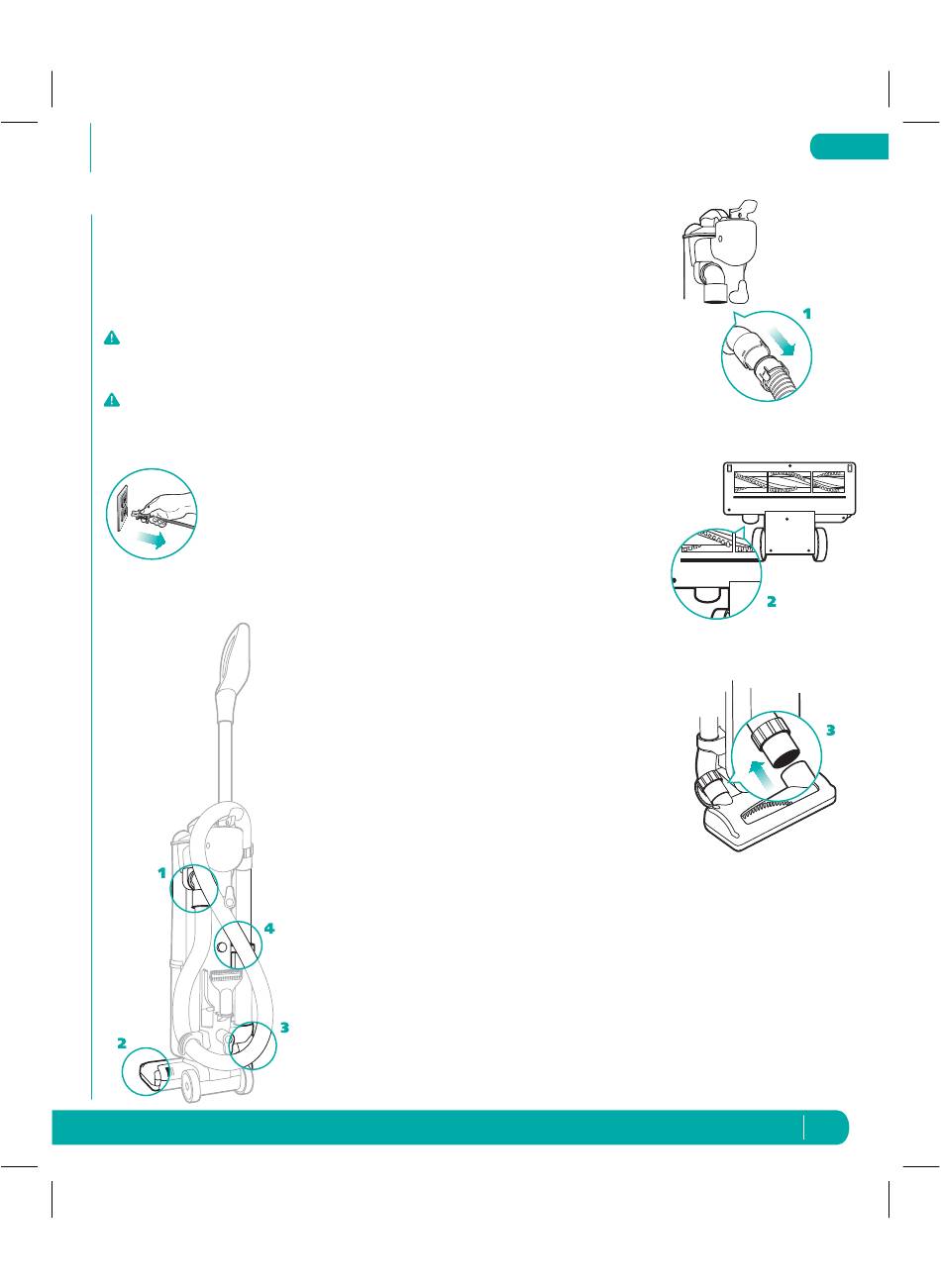 1

2

3

1

4

3

2