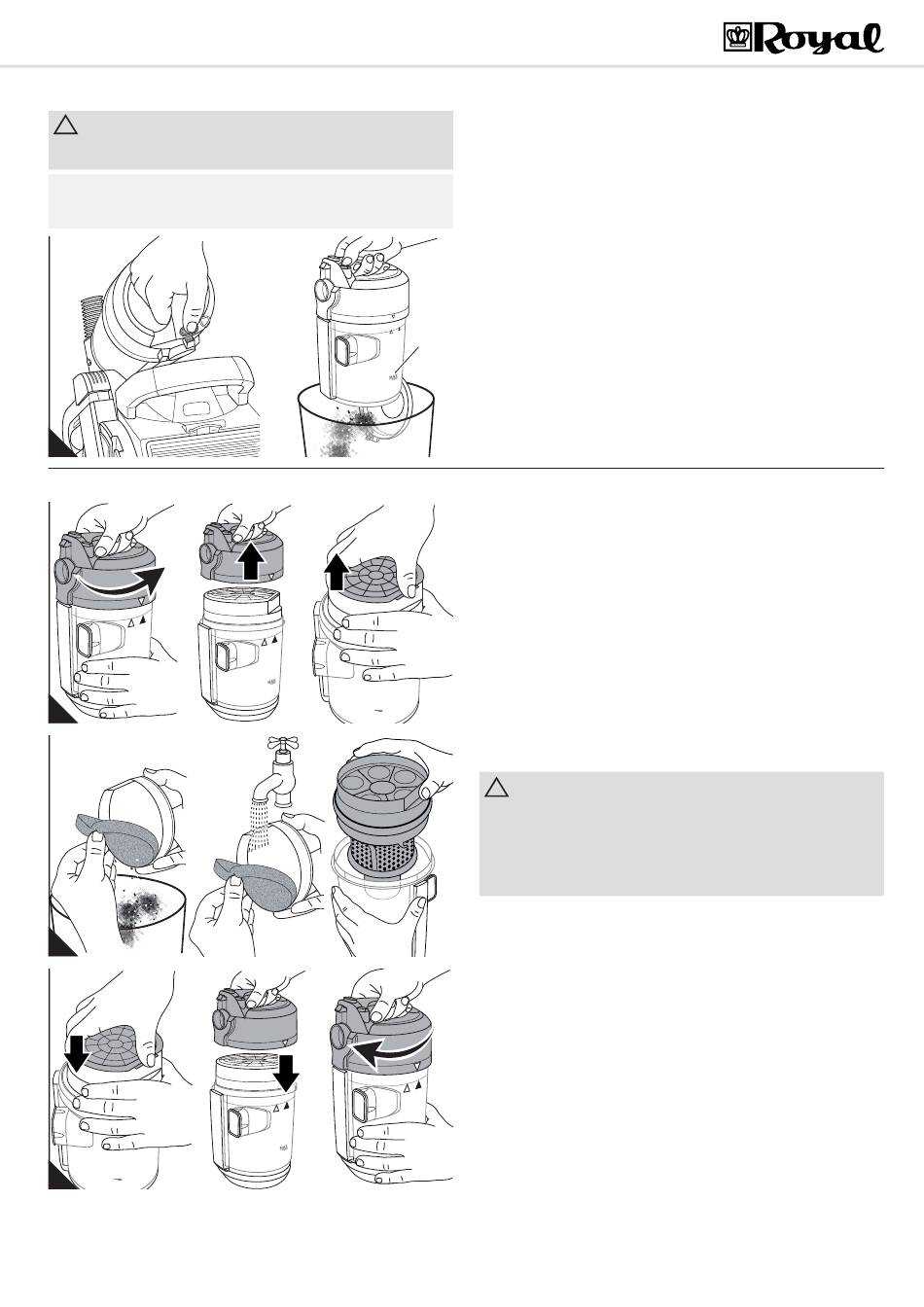 Royal