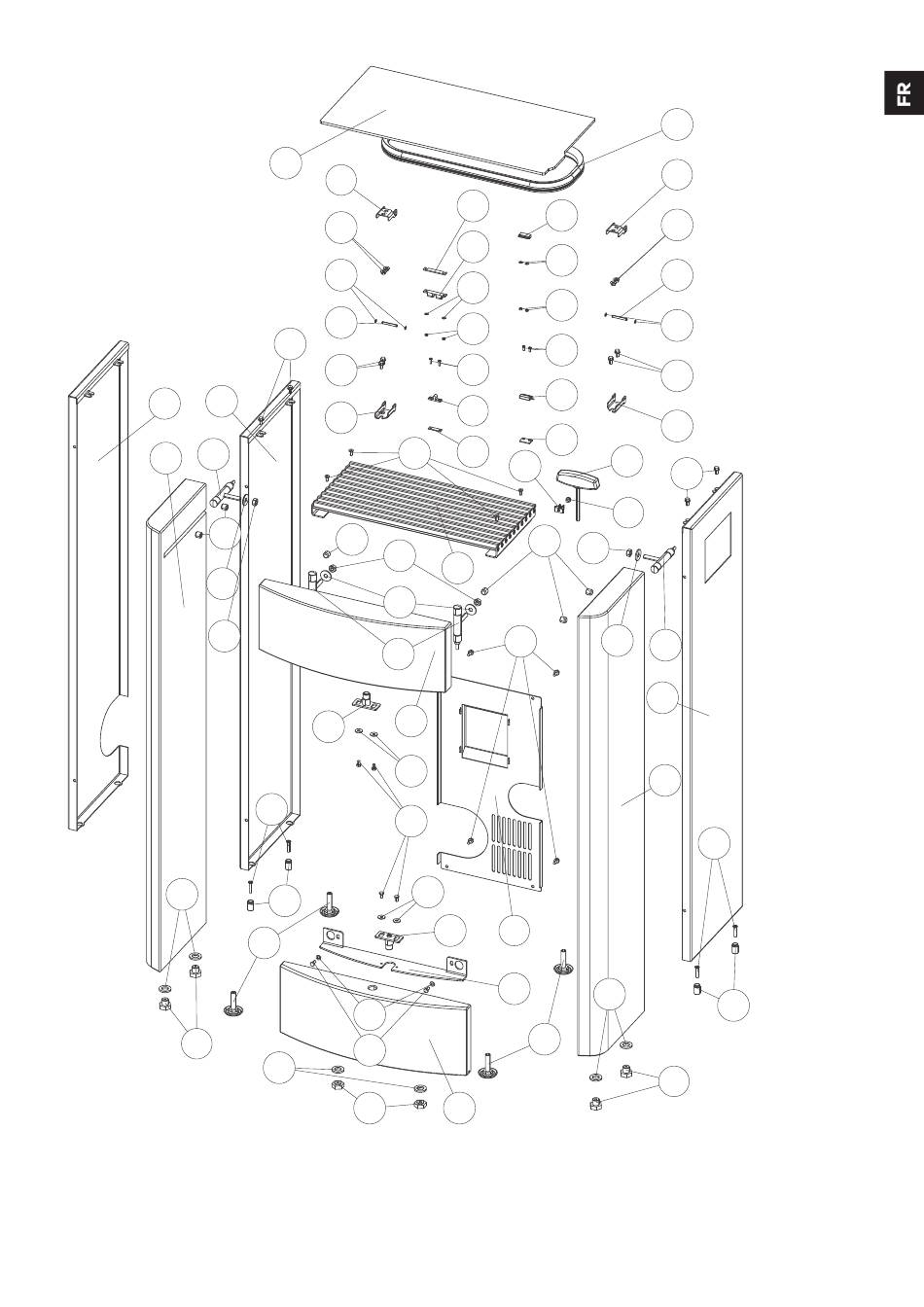 FR