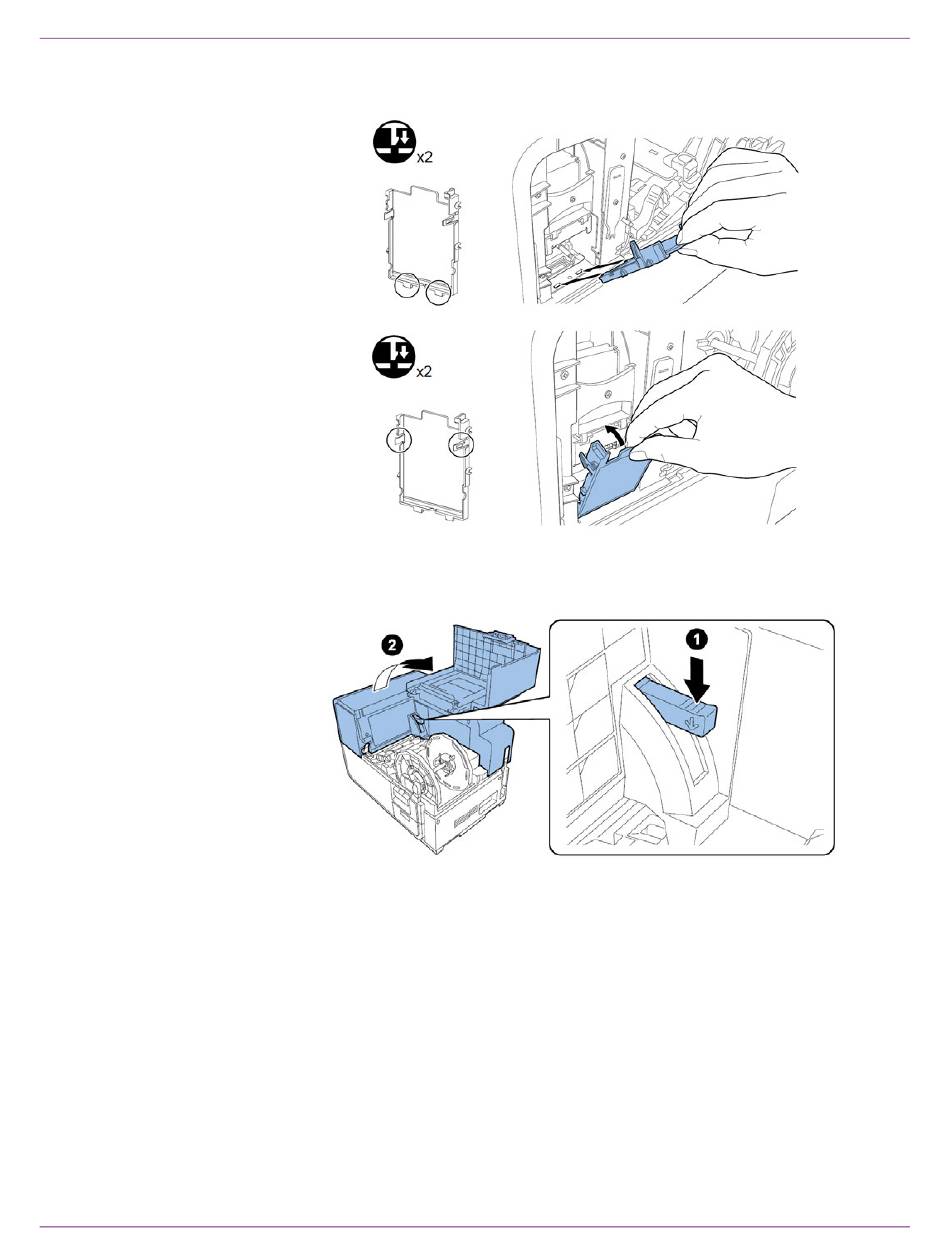 x2

x2

2

1