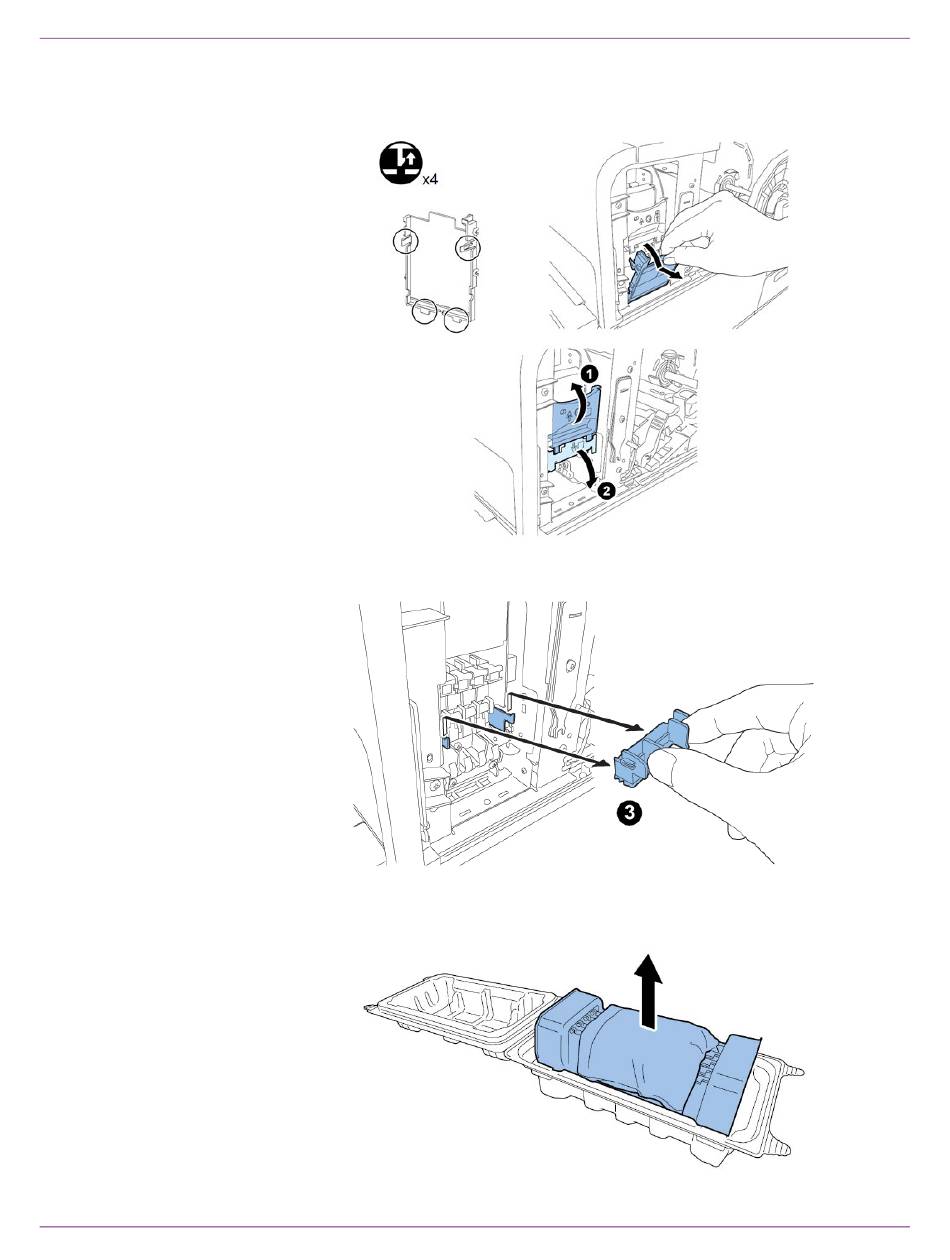 x4

1

2

3