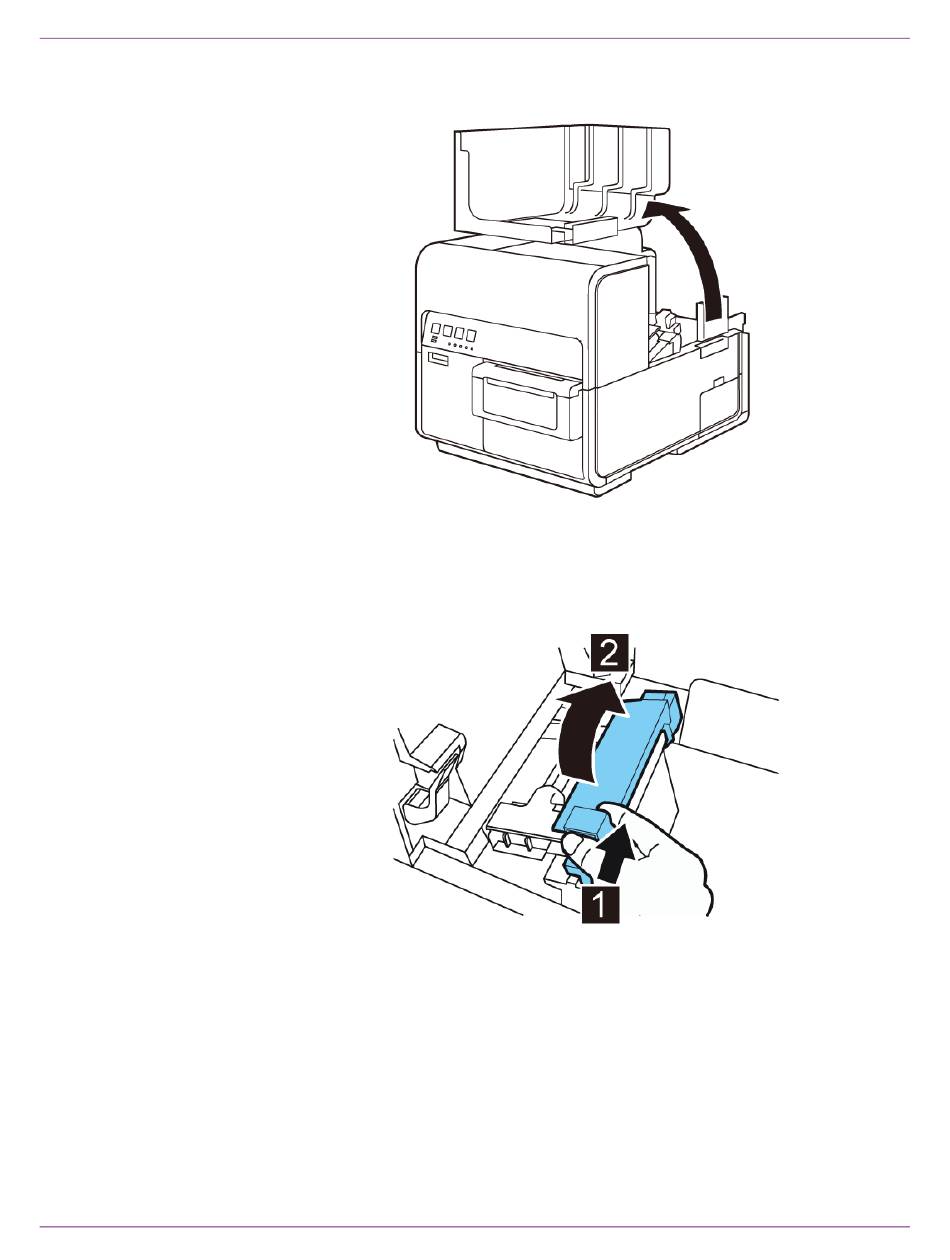 2

1