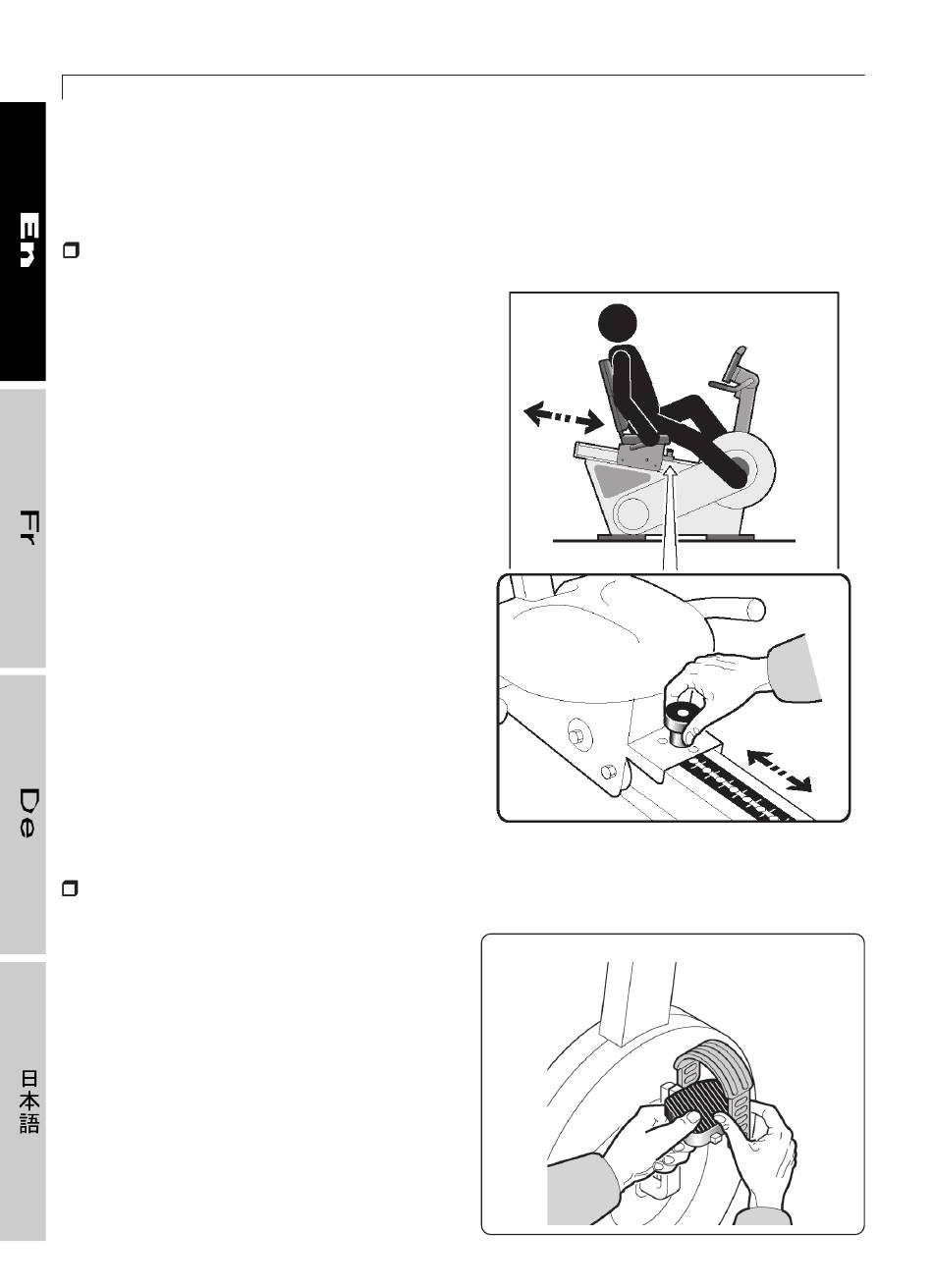 En

Fr

De

日本語