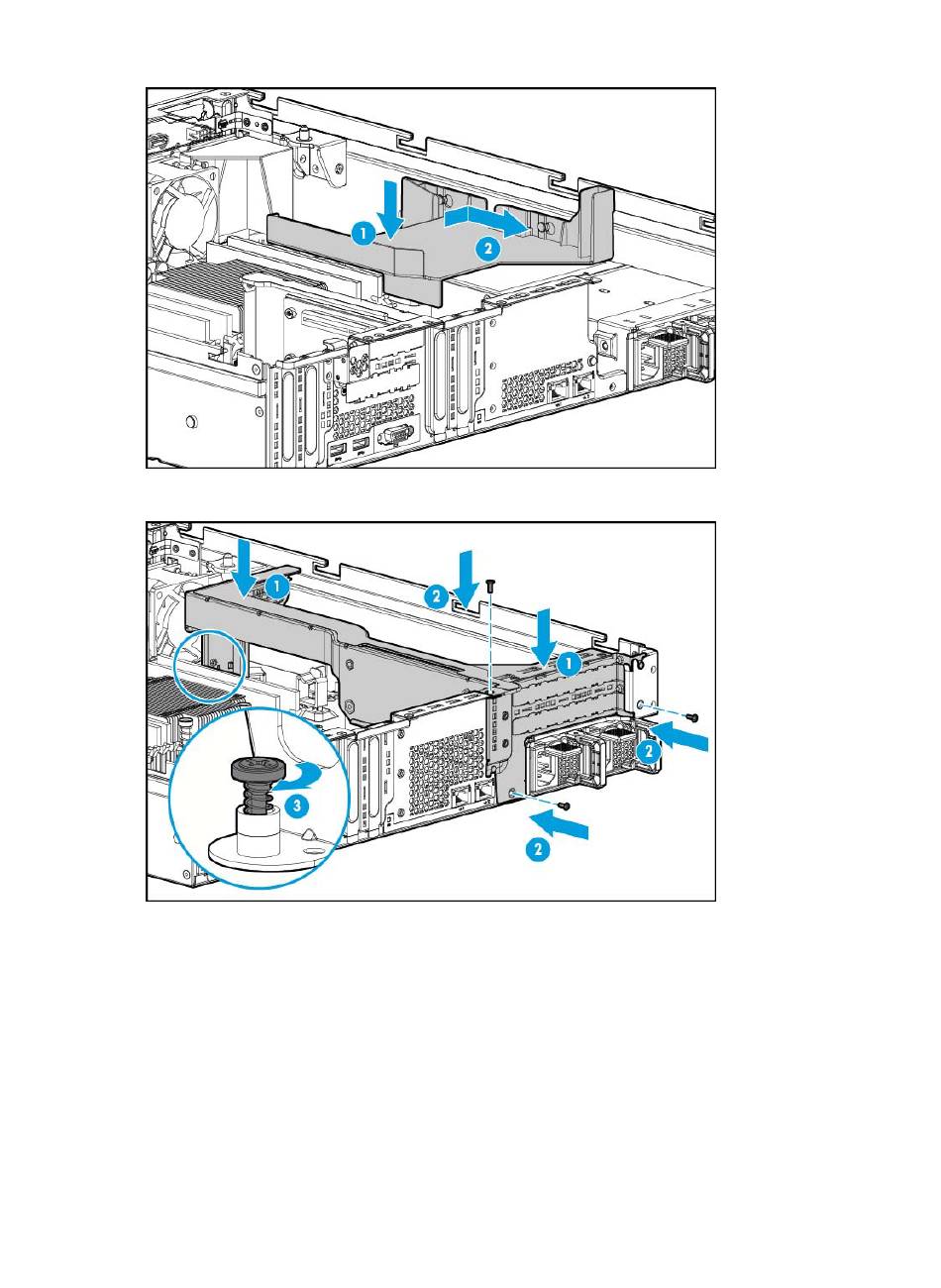 1
2

1
2
1
2
3
2