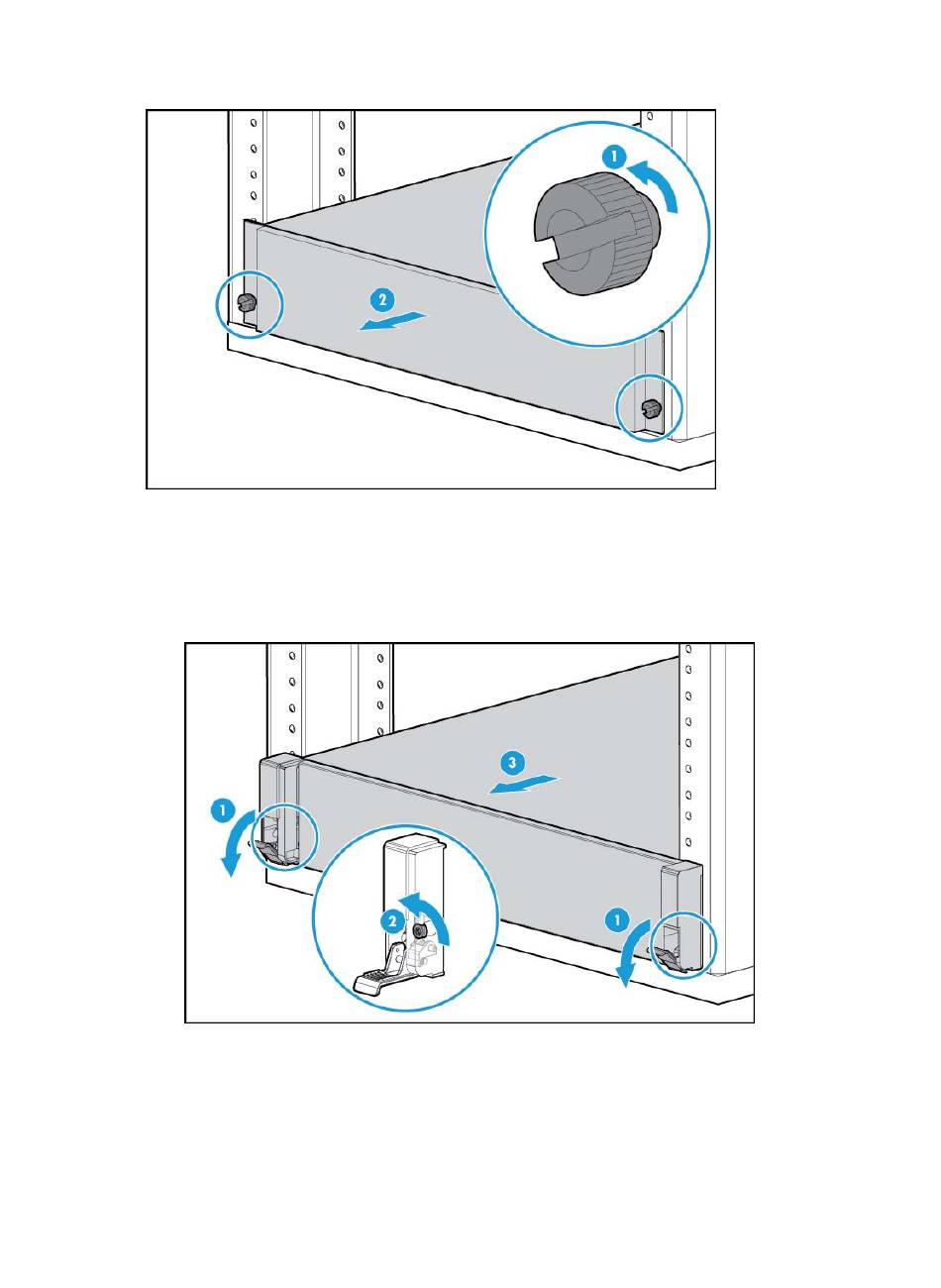 1
2

3
1
2
1