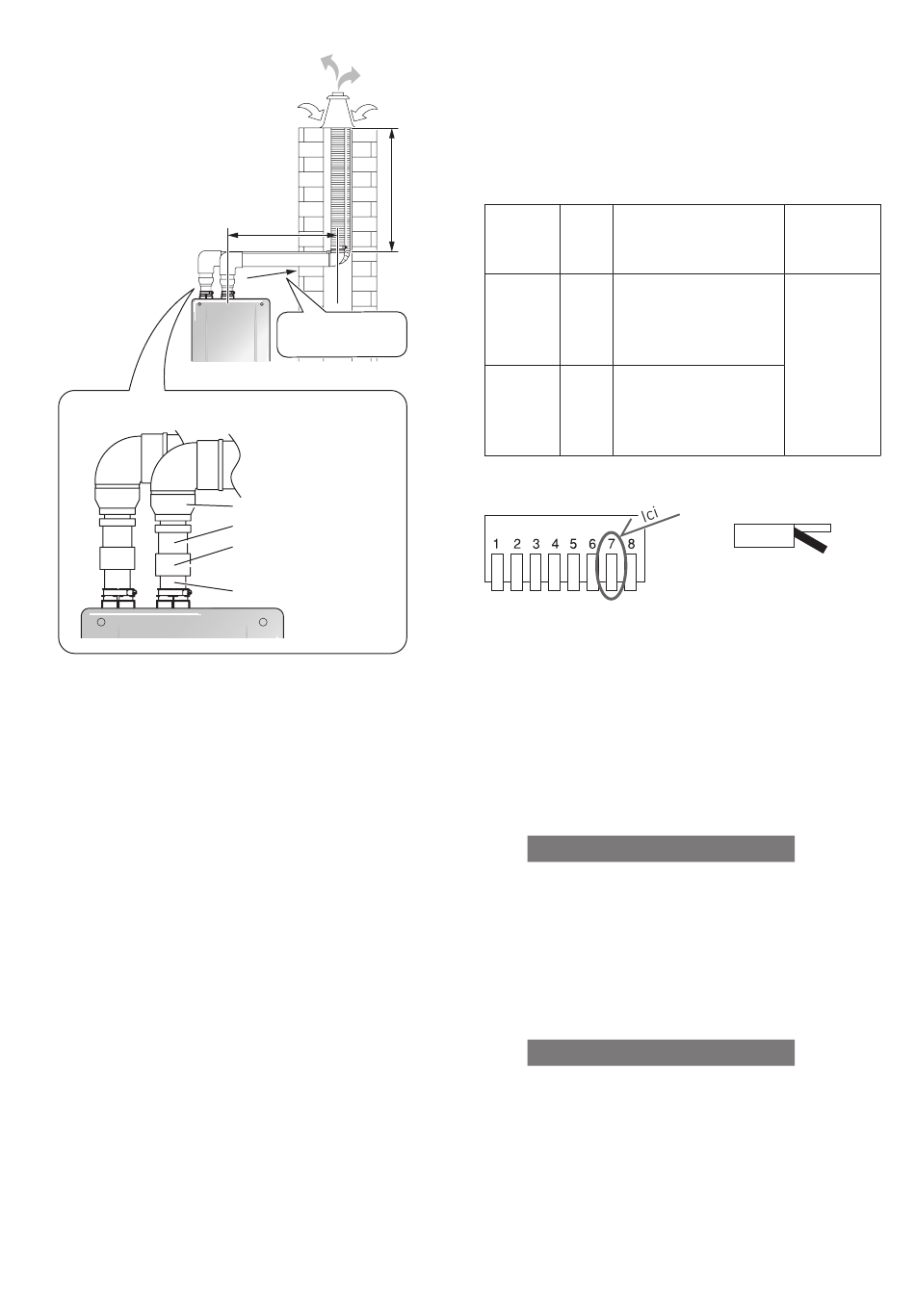 Ici

1 2 3 4 5 6 7 8