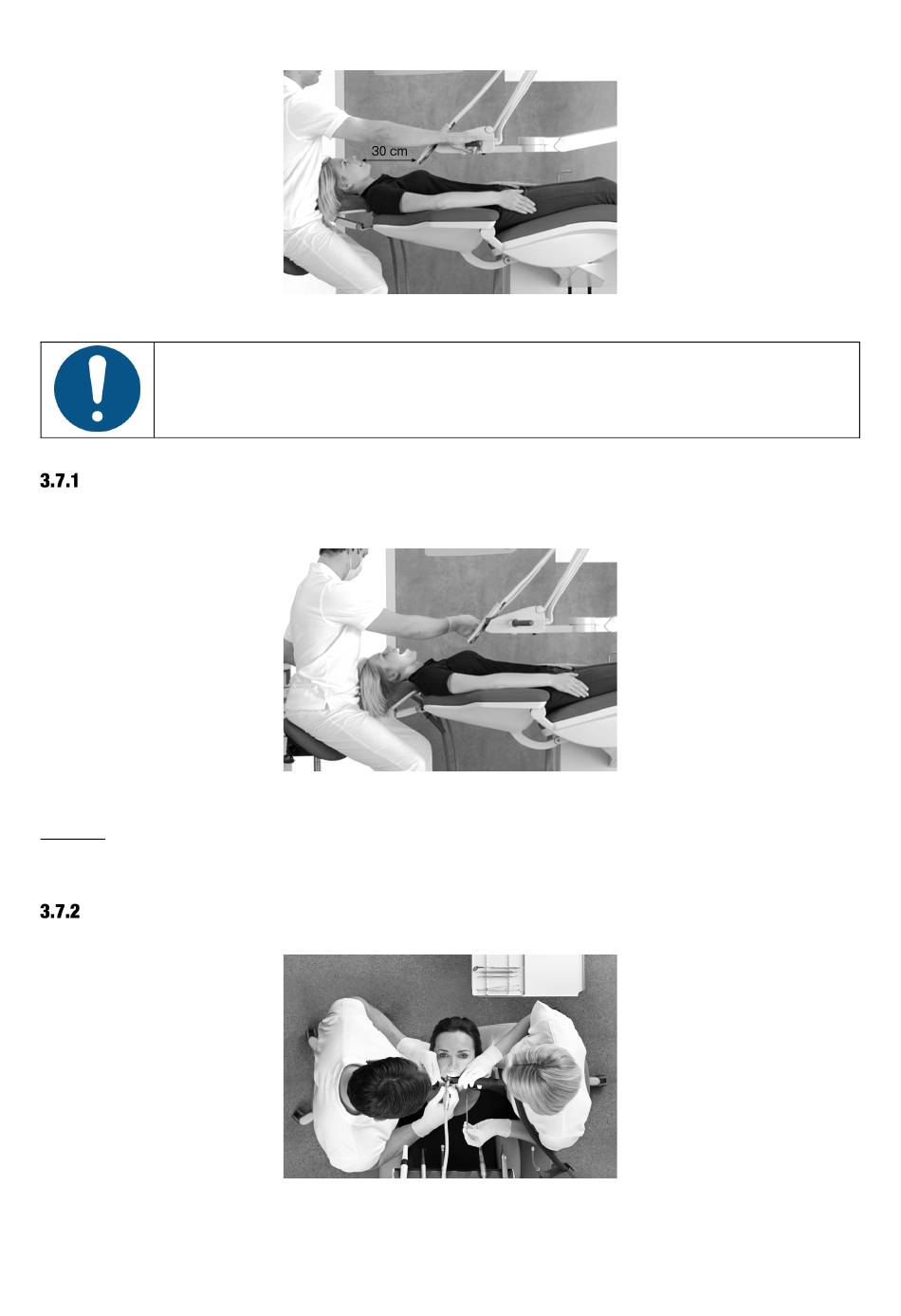 30 cm

3.7.1

3.7.2