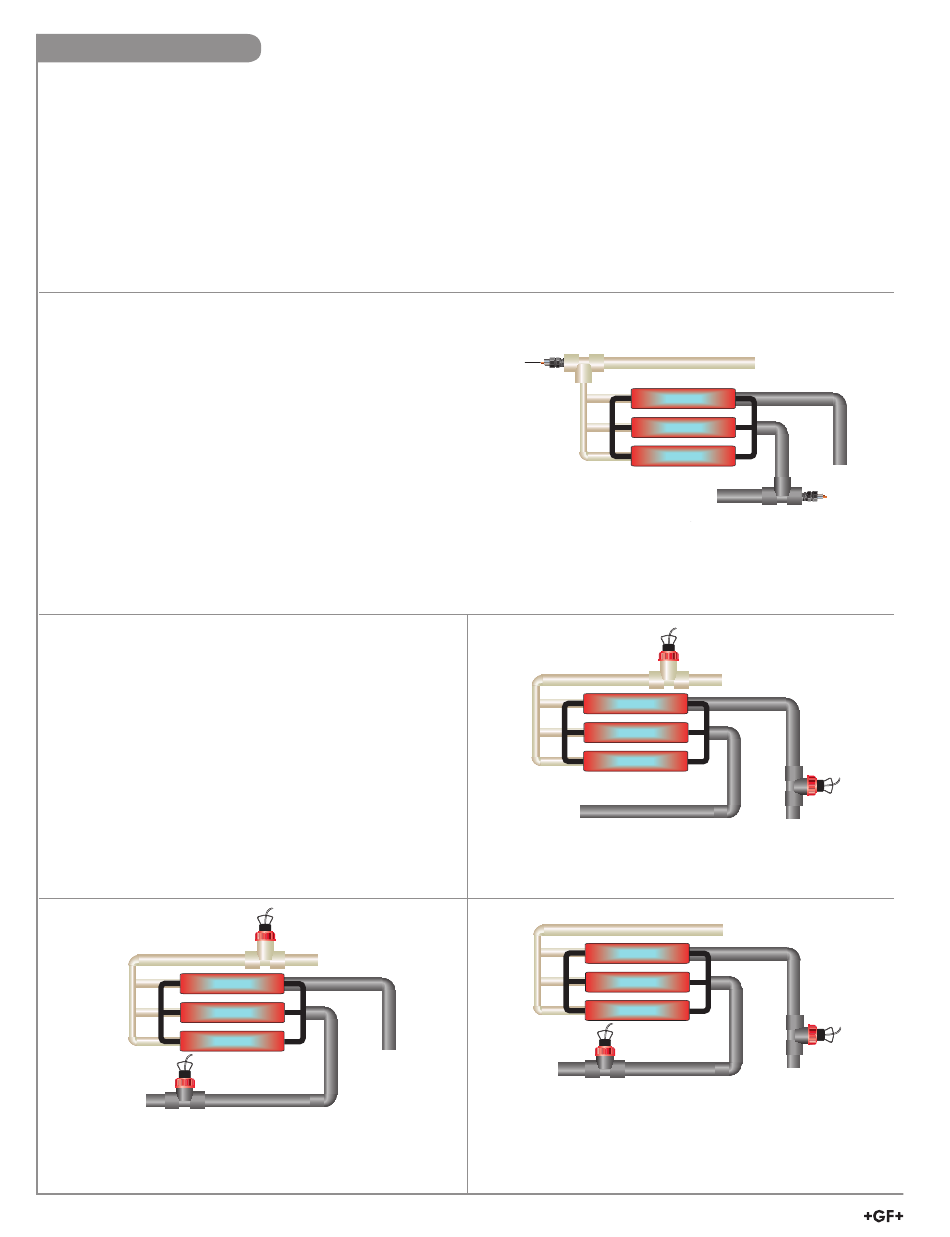 +GF+