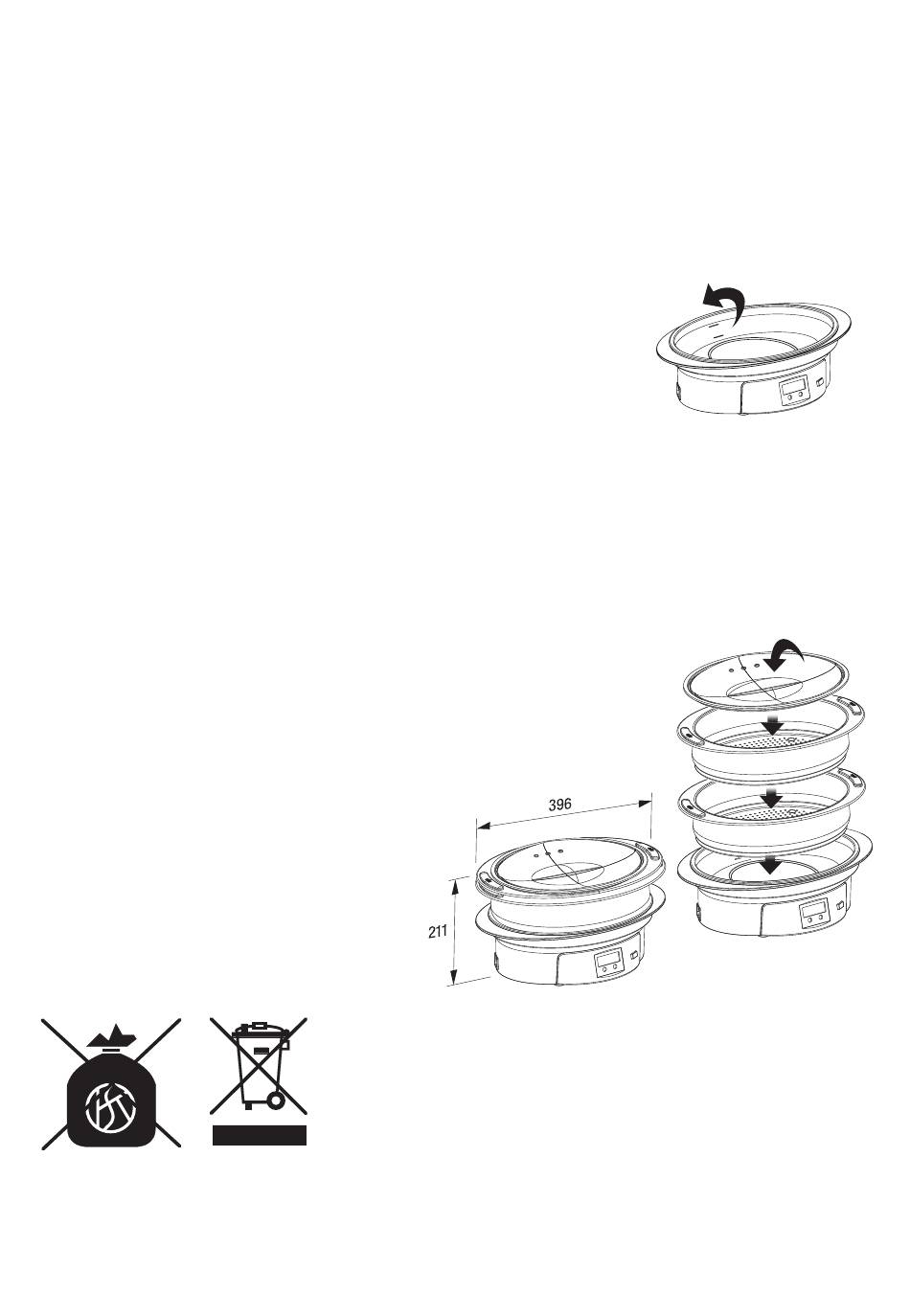 396

211