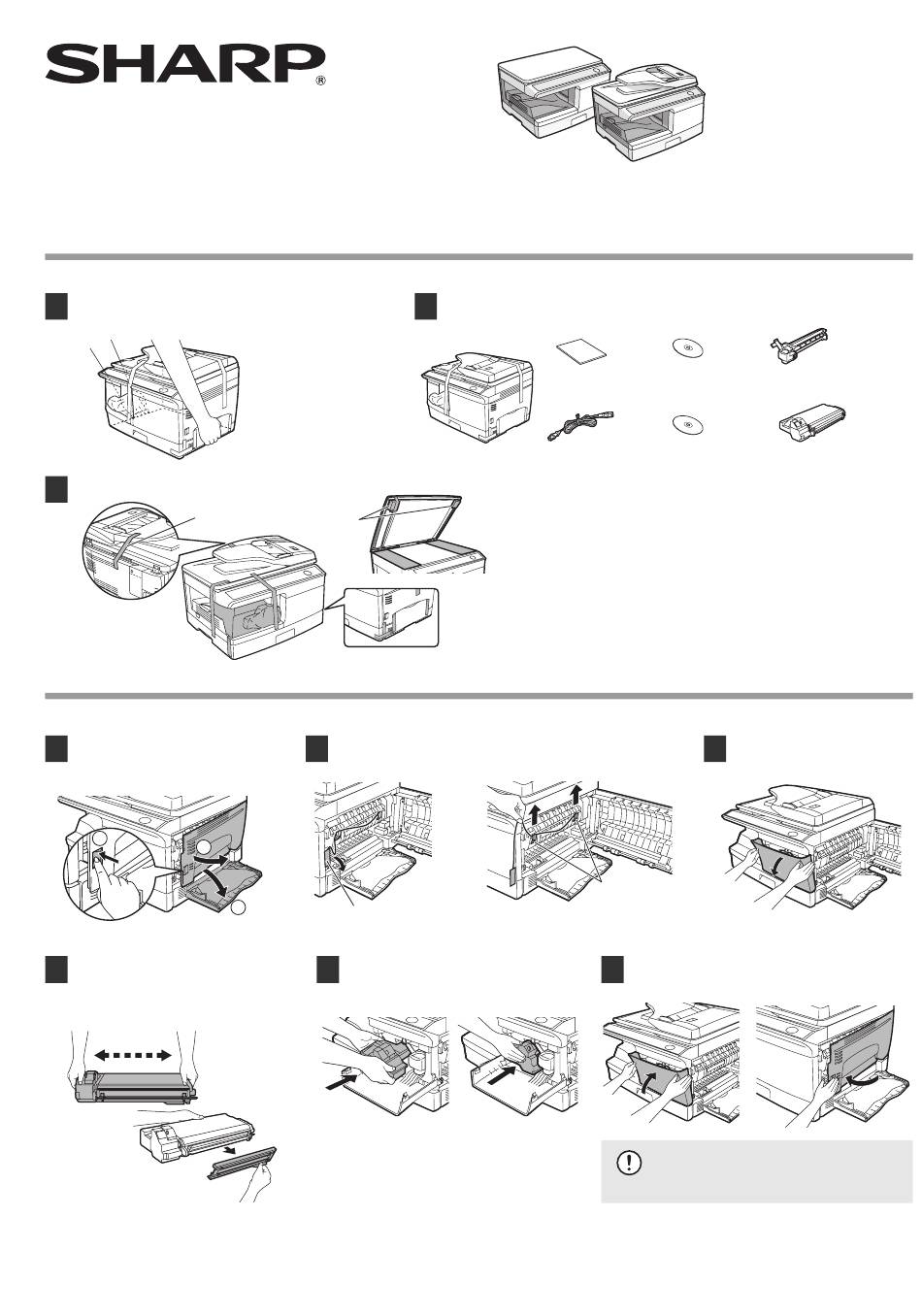 SHARP®