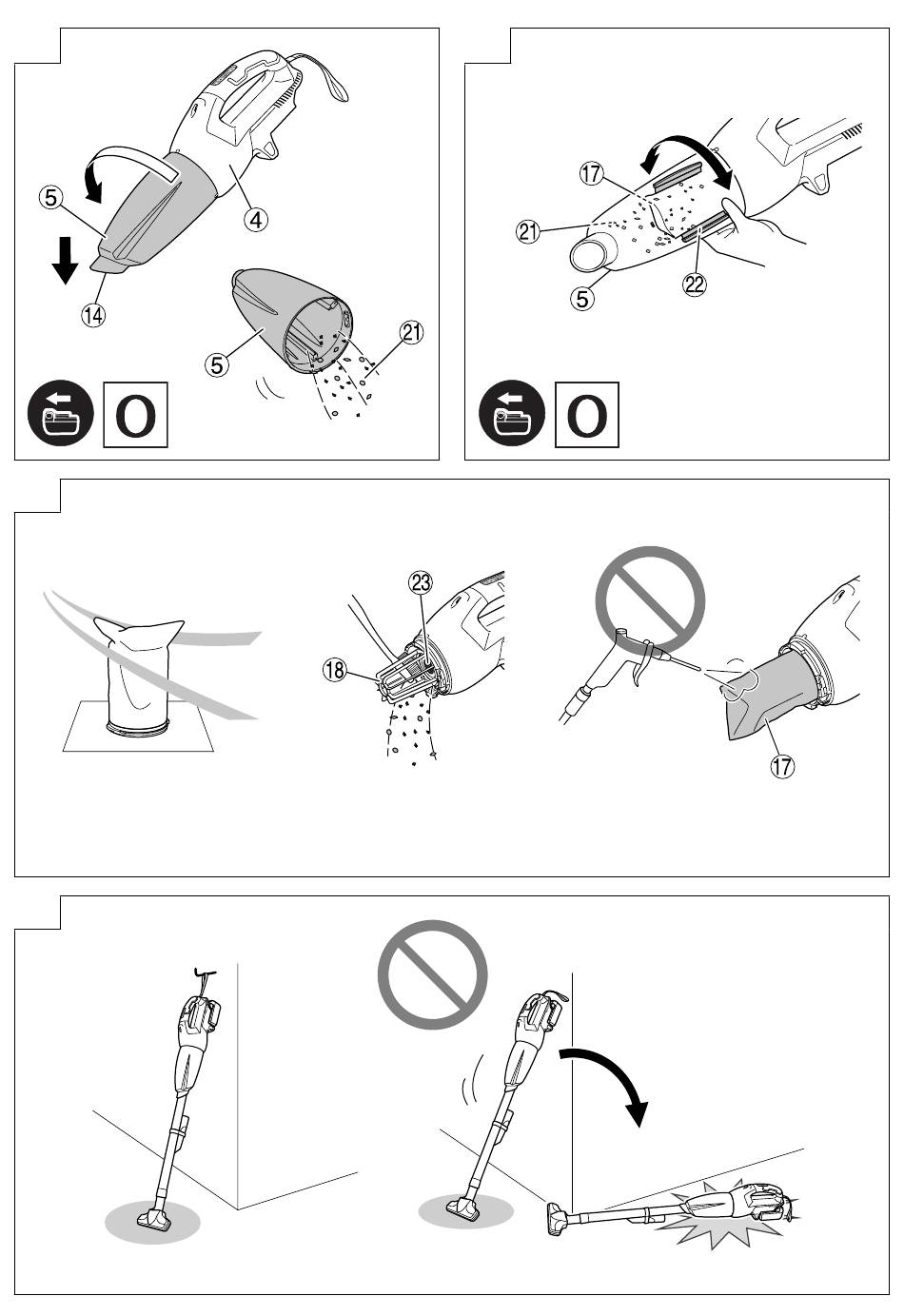 ⑤
④
⑭
⑤
㉑
O

⑰
㉑
⑤
㉒
O

㉓
⑱
⑰