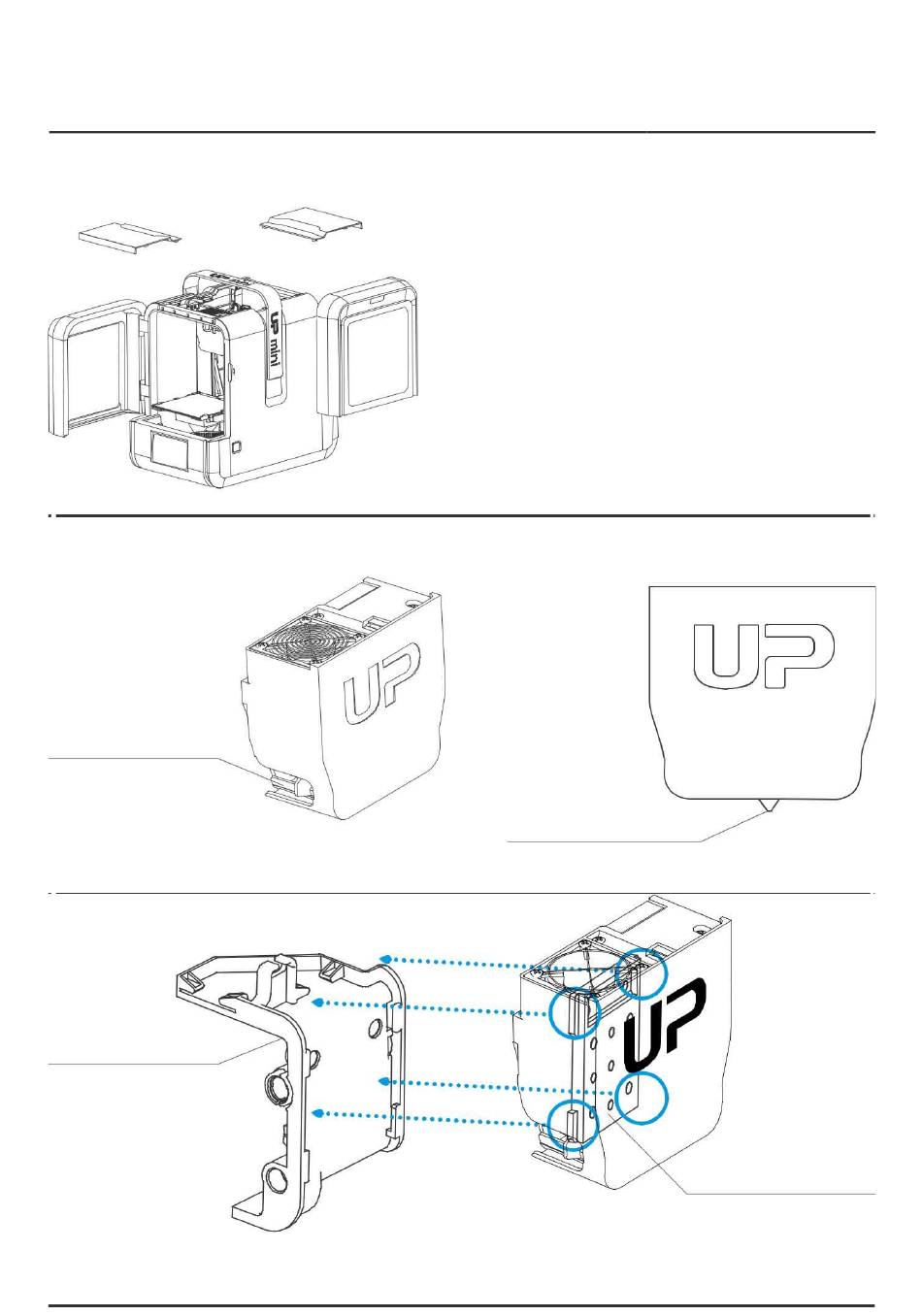 UP mini

UP

UP

UP