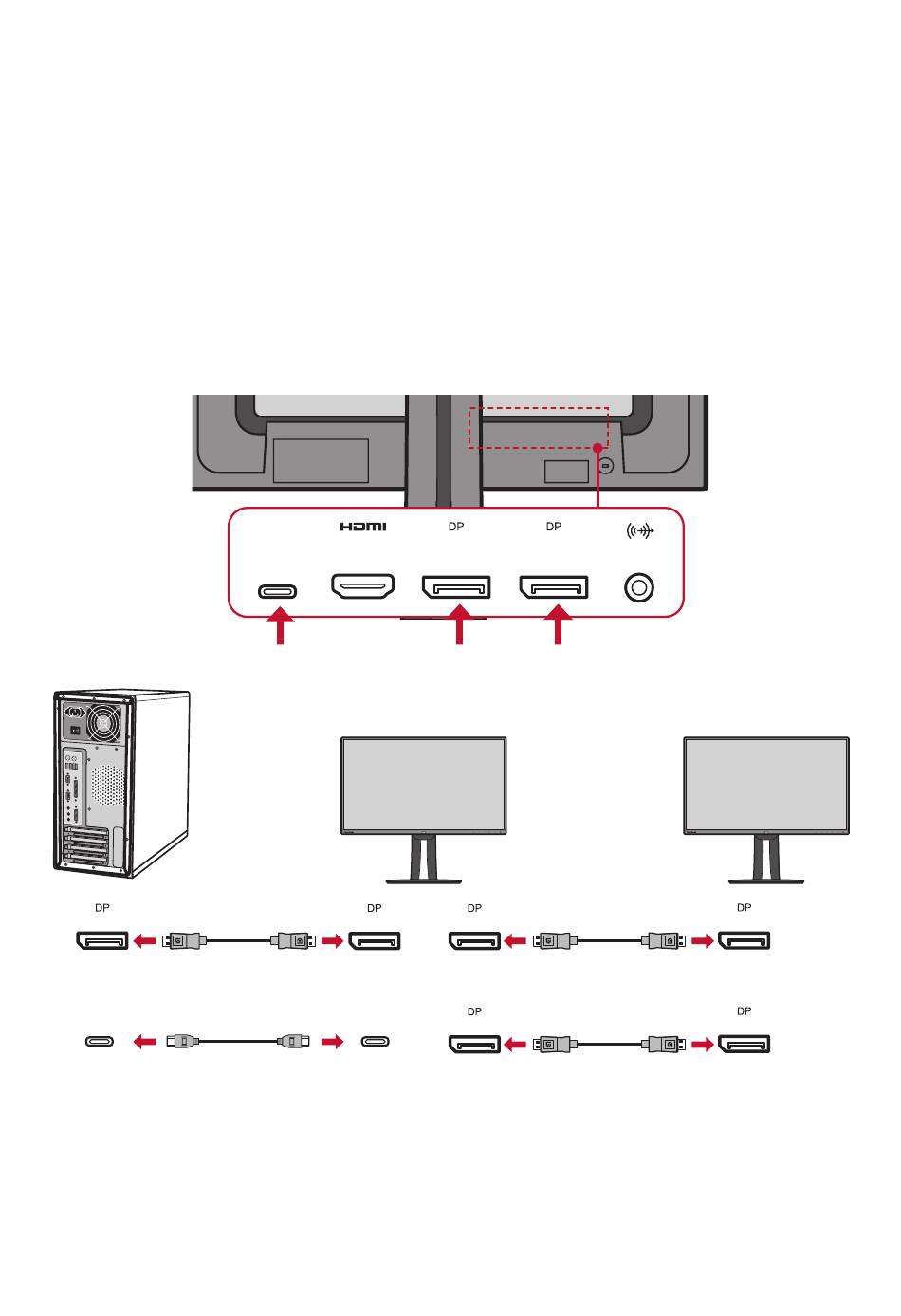 HDMI DP DP

DP DP DP DP

DP DP