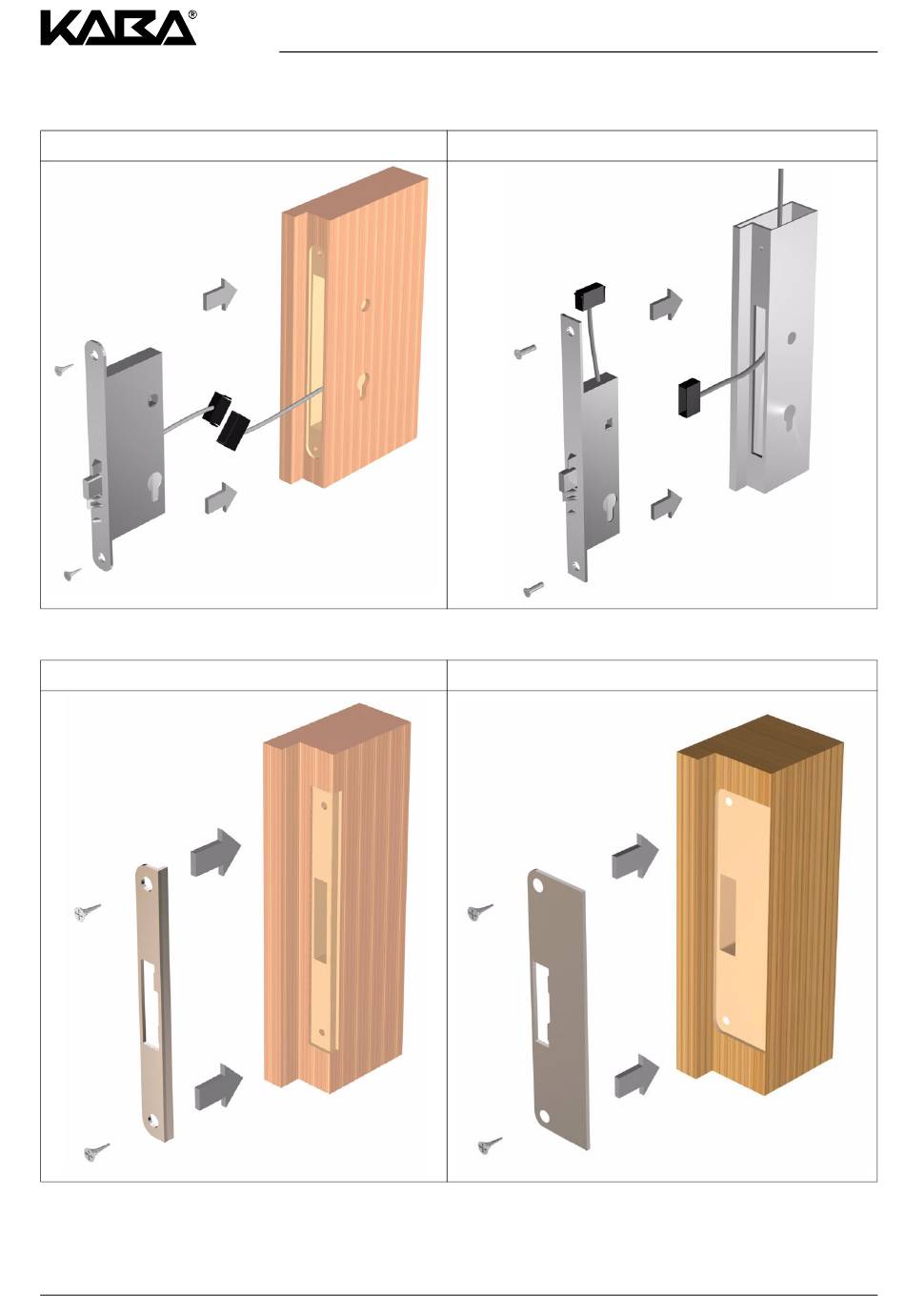 KABA®